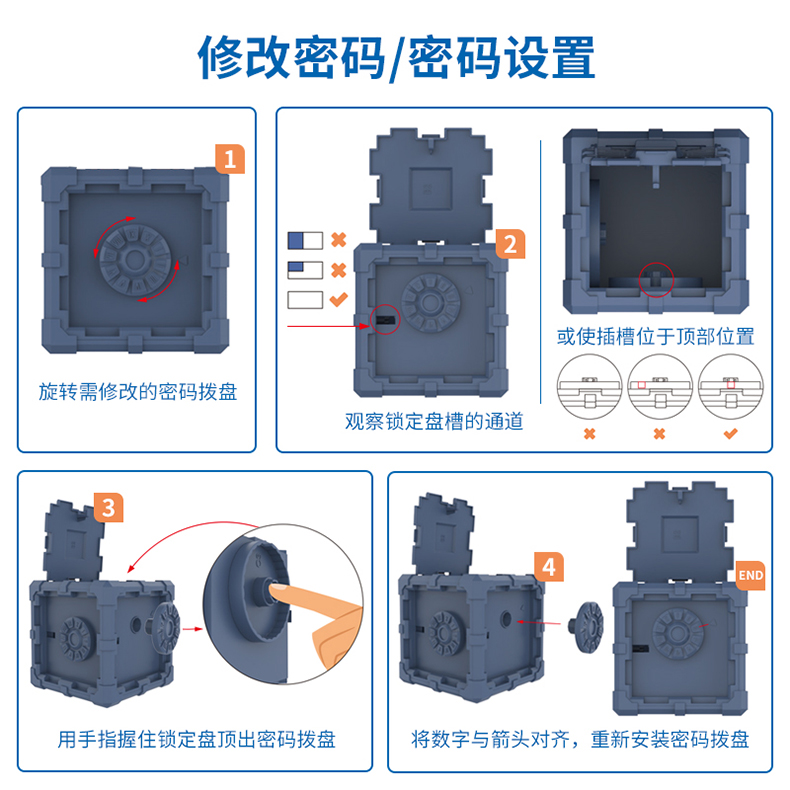 修改密码/密码设置

1
旋转需修改的密码拨盘

2
观察锁定盘槽的通道

或使插槽位于顶部位置

3
用手指握住锁定盘顶出密码拨盘

4
END
将数字与箭头对齐，重新安装密码拨盘