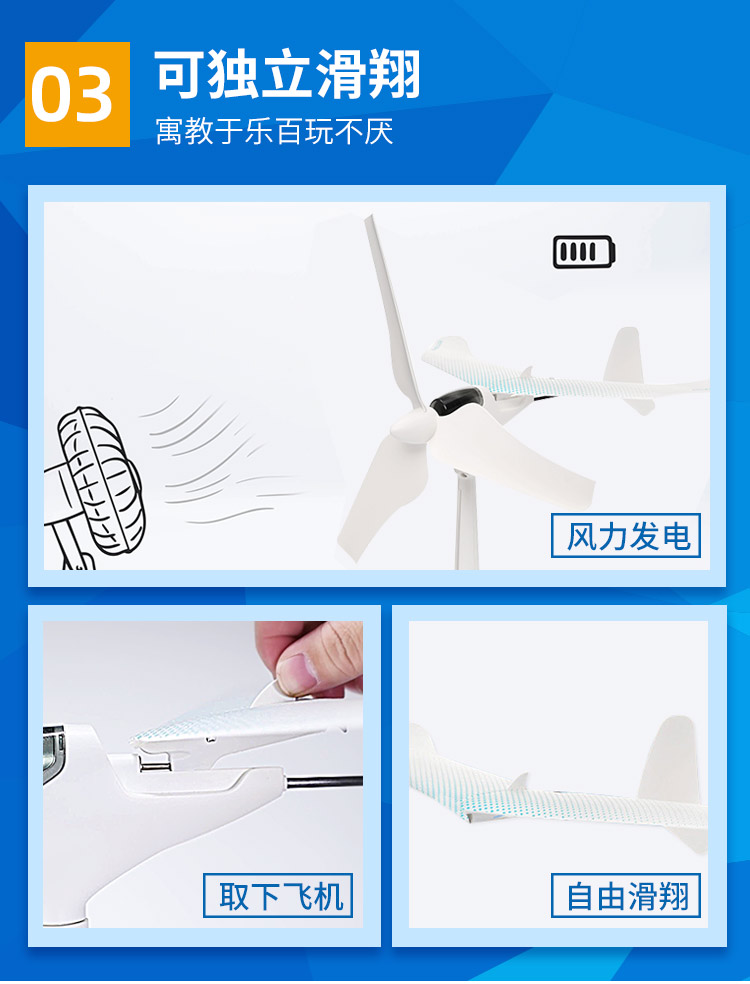 03
可独立滑翔
寓教于乐百玩不厌

风力发电

取下飞机

自由滑翔