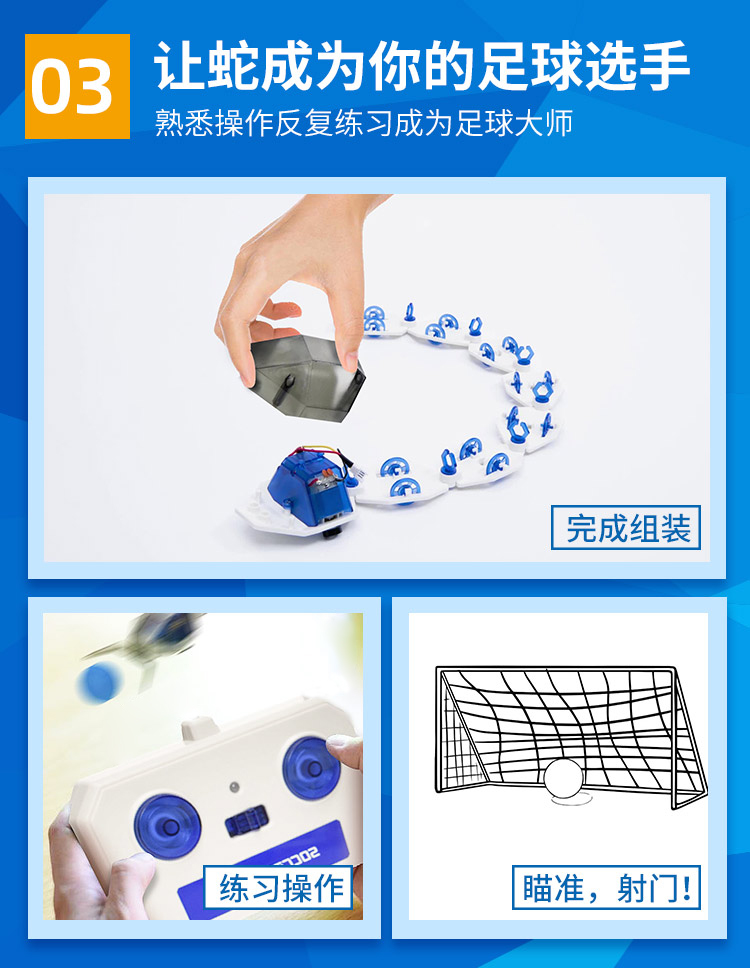 03 让蛇成为你的足球选手

熟悉操作反复练习成为足球大师

完成组装

练习操作

瞄准，射门!