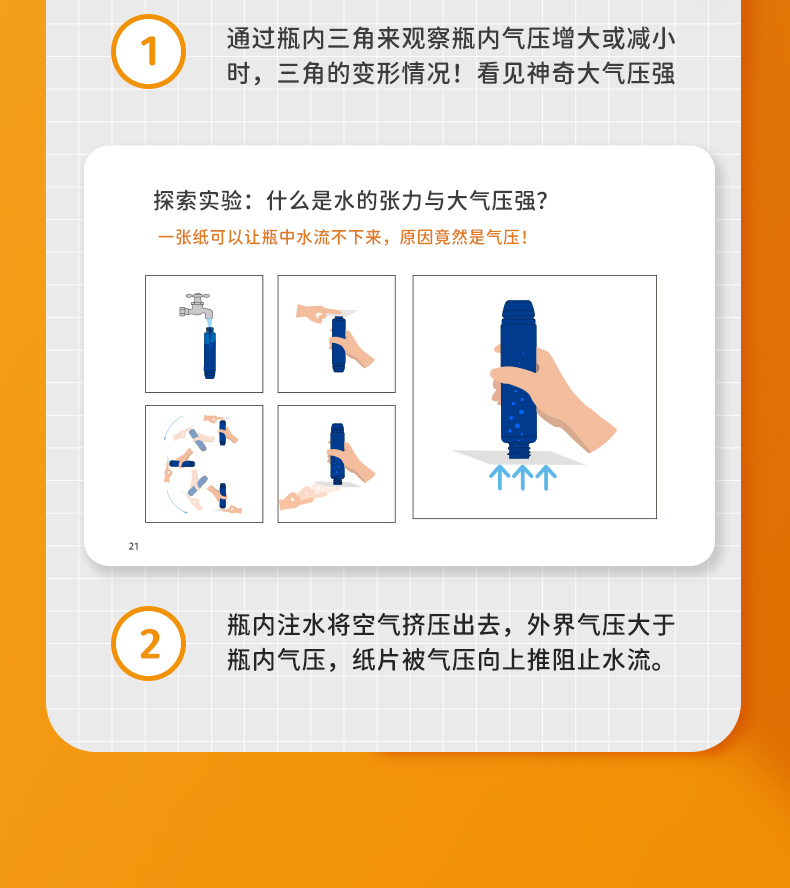 1

通过瓶内三角来观察瓶内气压增大或减小时，三角的变形情况！看见神奇大气压强

探索实验：什么是水的张力与大气压强？

一张纸可以让瓶中水流不下来，原因竟然是气压！

21

2

瓶内注水将空气挤压出去，外界气压大于瓶内气压，纸片被气压向上推阻止水流。