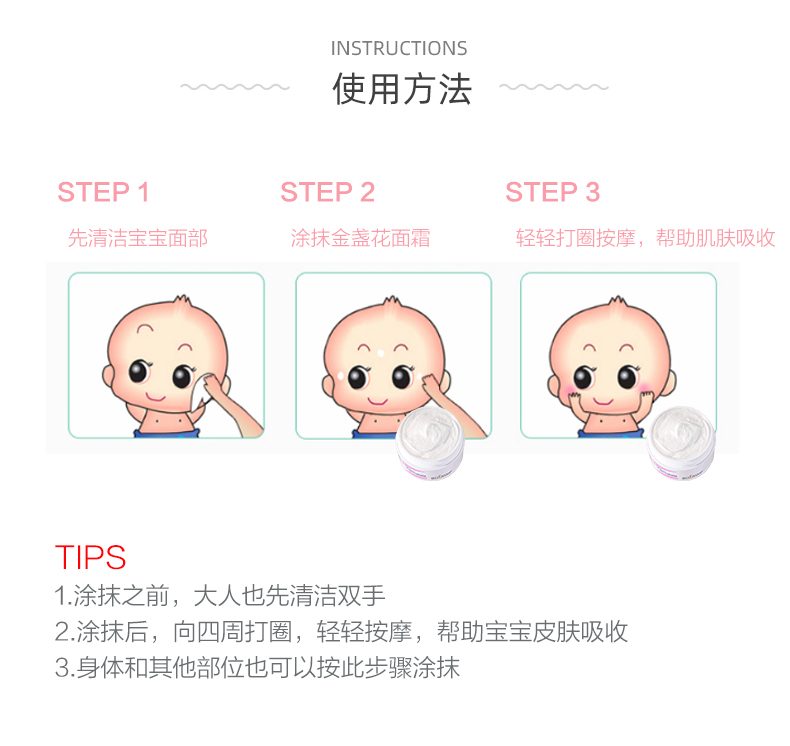 INSTRUCTIONS
使用方法

STEP 1
先清洁宝宝面部

STEP 2
涂抹金盏花面霜

STEP 3
轻轻打圈按摩，帮助肌肤吸收

TIPS
1.涂抹之前，大人也先清洁双手
2.涂抹后，向四周打圈，轻轻按摩，帮助宝宝皮肤吸收
3.身体和其他部位也可以按此步骤涂抹