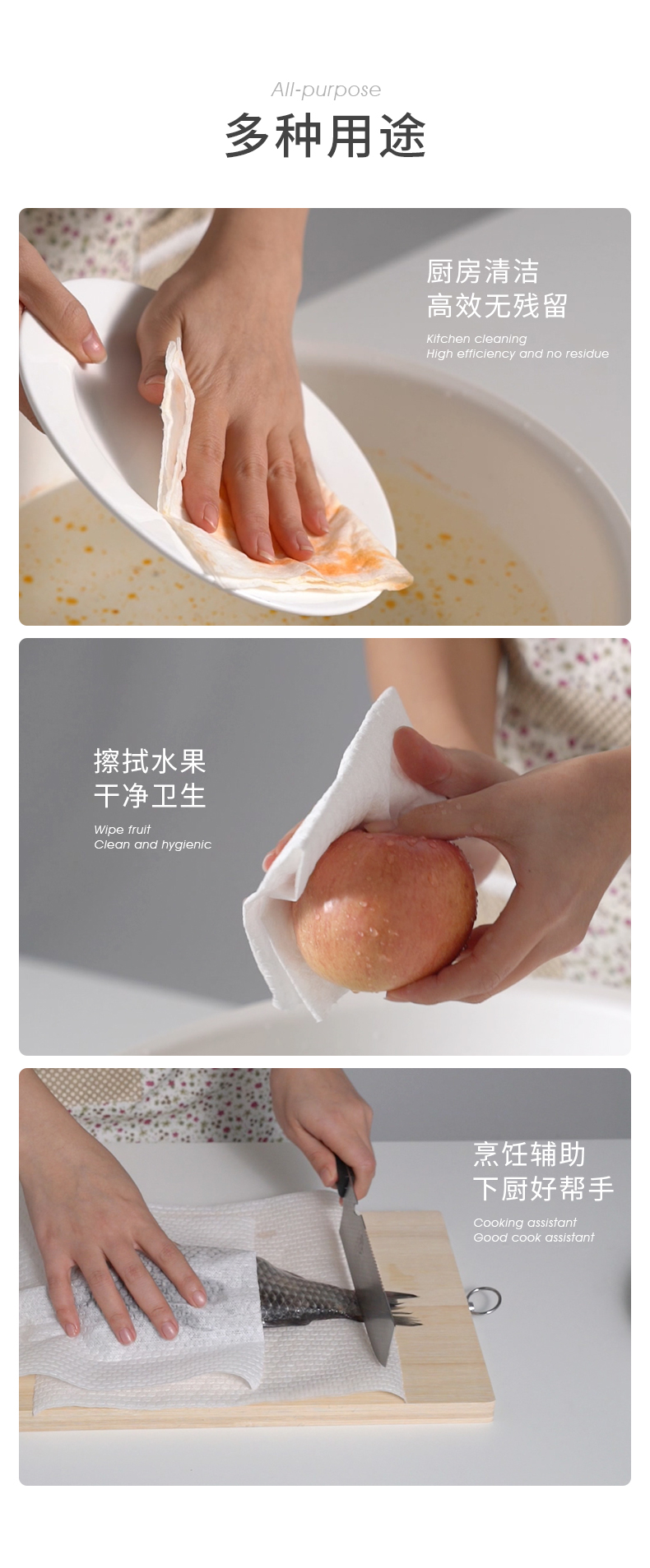 All-purpose
多种用途

厨房清洁
高效无残留

Kitchen cleaning
High efficiency and no residue

擦拭水果
干净卫生

Wipe fruit
Clean and hygienic

烹饪辅助
下厨好帮手

Cooking assistant
Good cook assistant