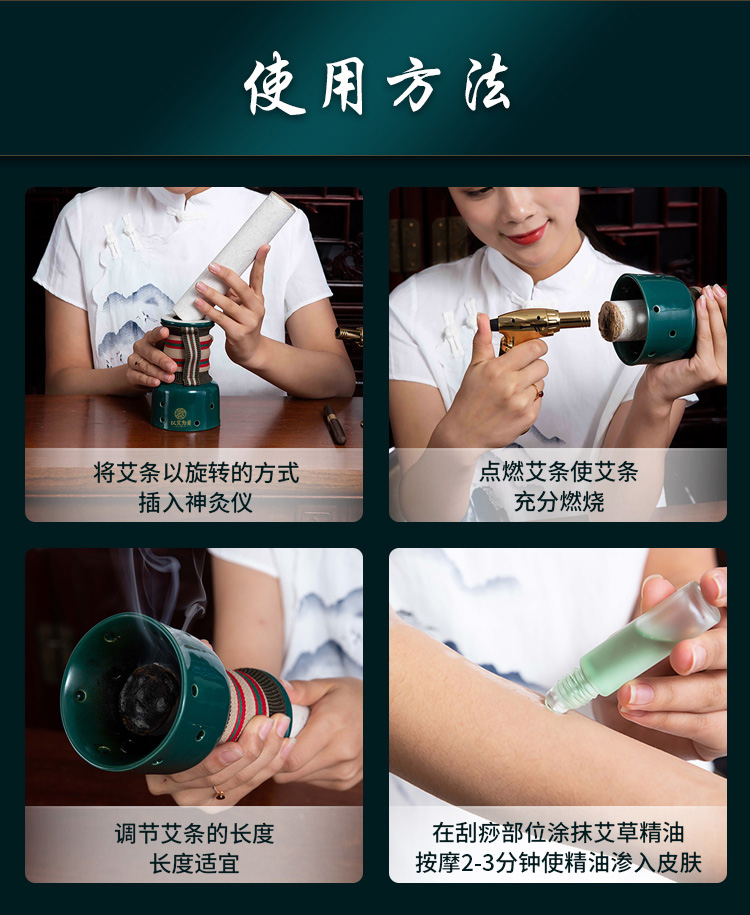 使用方法

将艾条以旋转的方式
插入神灸仪

点燃艾条使艾条
充分燃烧

调节艾条的长度
长度适宜

在刮痧部位涂抹艾草精油
按摩2-3分钟使精油渗入皮肤