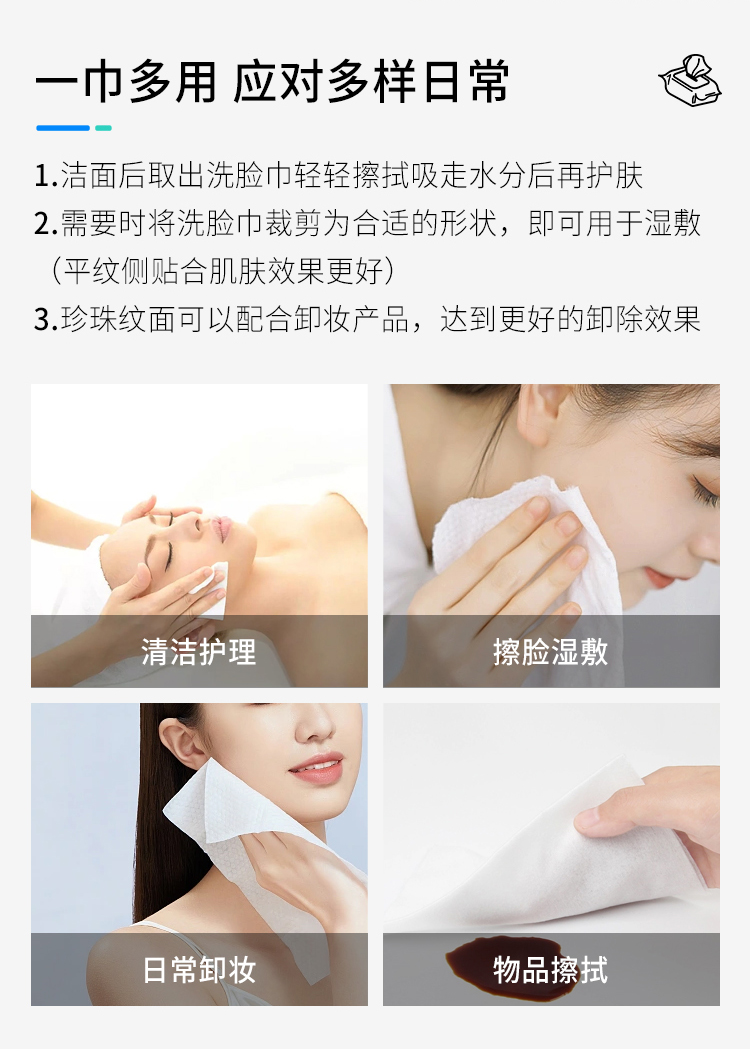 一巾多用 应对多样日常

1.洁面后取出洗脸巾轻轻擦拭吸走水分后再护肤
2.需要时将洗脸巾裁剪为合适的形状，即可用于湿敷（平纹侧贴合肌肤效果更好）
3.珍珠纹面可以配合卸妆产品，达到更好的卸除效果

清洁护理

擦脸湿敷

日常卸妆

物品擦拭