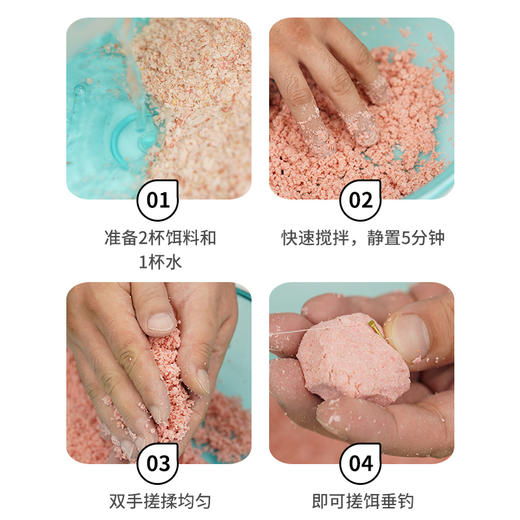 01

准备2杯饵料和1杯水

02

快速搅拌，静置5分钟

03

双手搓揉均匀

04

即可搓饵垂钓