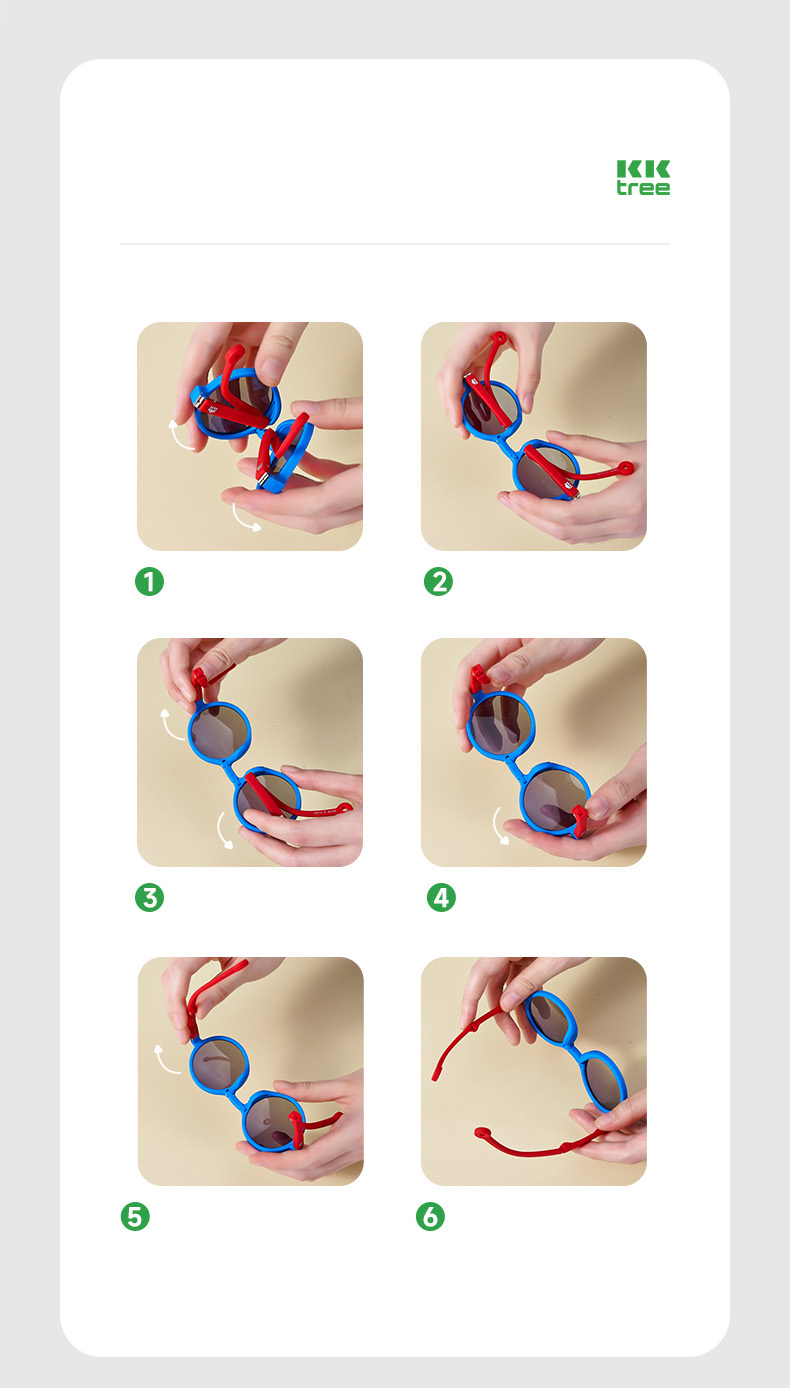 KK
tree

1

2

3

4

5

6