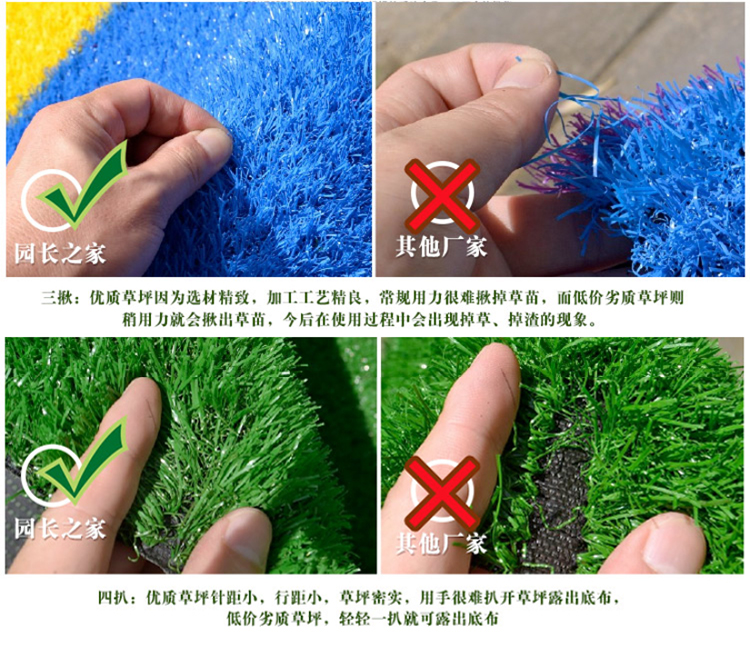 园长之家

其他厂家

三揪：优质草坪因为选材精致，加工工艺精良，常规用力很难揪掉草苗，而低价劣质草坪则稍用力就会揪出草苗，今后在使用过程中会出现掉草、掉渣的现象。

园长之家

其他厂家

四扒：优质草坪针距小，行距小，草坪密实，用手很难扒开草坪露出底布，低价劣质草坪，轻轻一扒就可露出底布