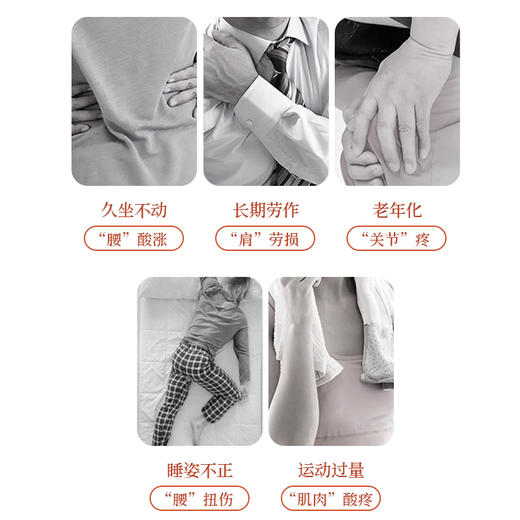 久坐不动

“腰”酸涨

长期劳作

“肩”劳损

老年化

“关节”疼

睡姿不正

“腰”扭伤

运动过量

“肌肉”酸疼