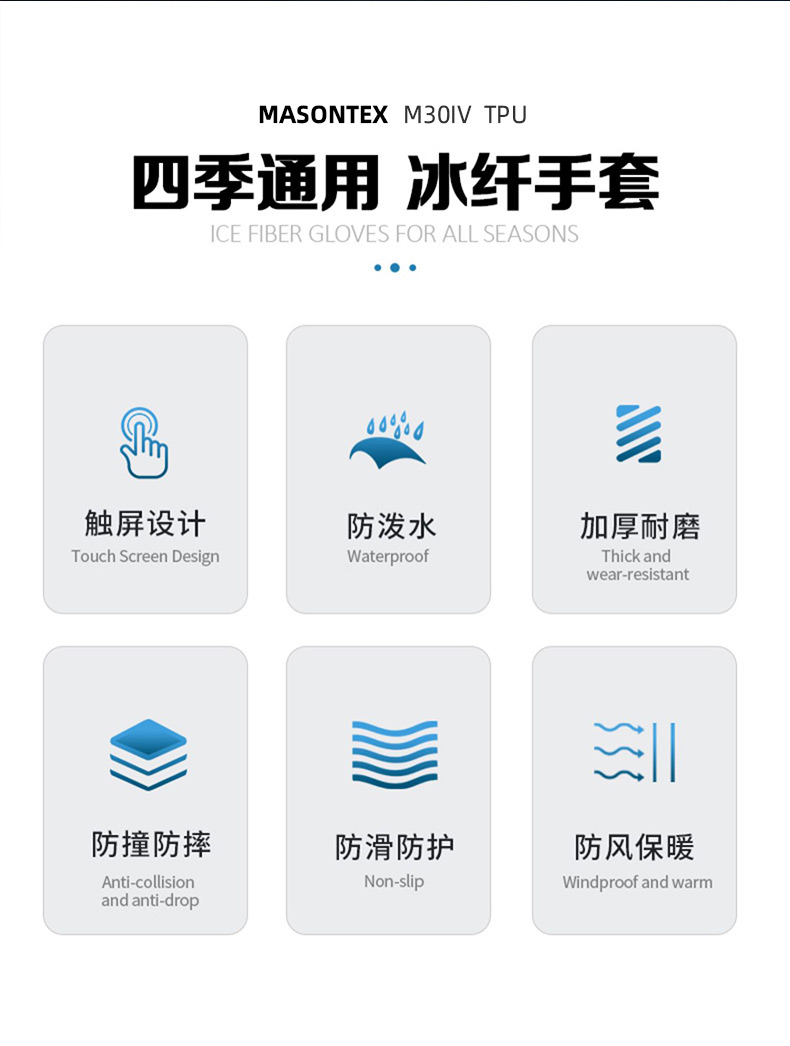 MASONTEX M30IV TPU

四季通用 冰纤手套

ICE FIBER GLOVES FOR ALL SEASONS

触屏设计
Touch Screen Design

防泼水
Waterproof

加厚耐磨
Thick and
wear-resistant

防撞防摔
Anti-collision
and anti-drop

防滑防护
Non-slip

防风保暖
Windproof and warm