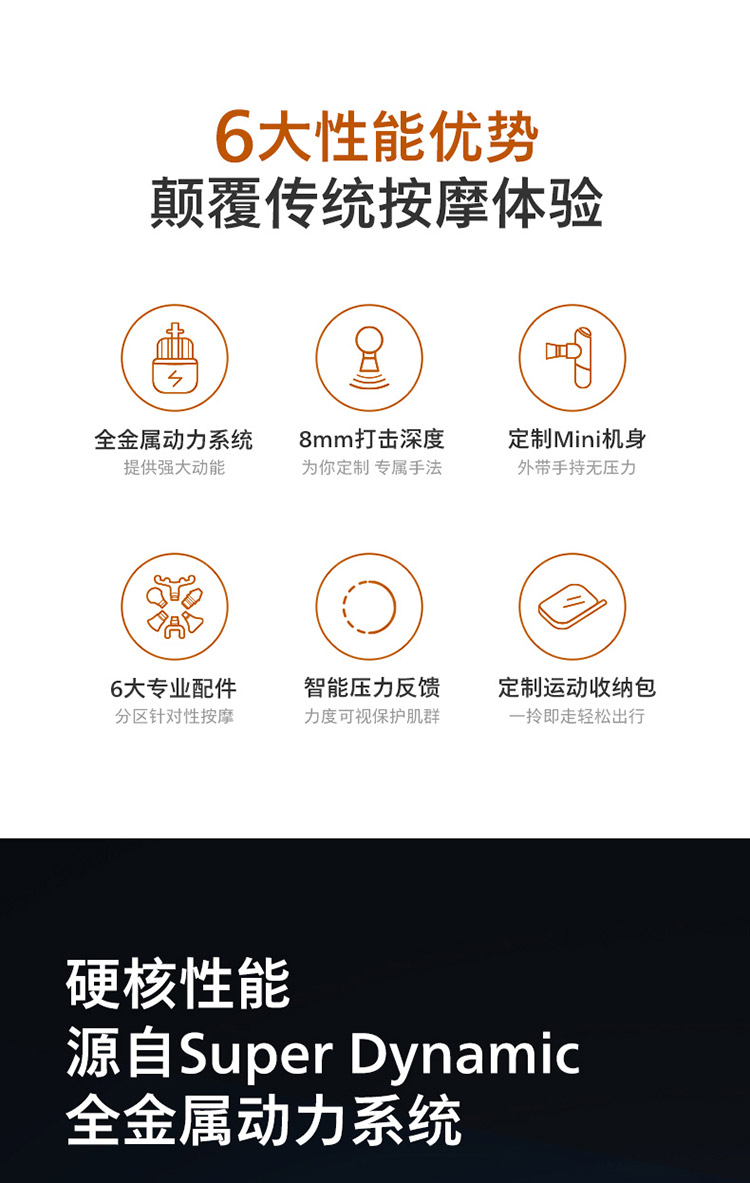 6大性能优势
颠覆传统按摩体验

全金属动力系统
提供强大动能

8mm打击深度
为你定制 专属手法

定制Mini机身
外带手持无压力

6大专业配件
分区针对性按摩

智能压力反馈
力度可视保护肌群

定制运动收纳包
一拎即走轻松出行

硬核性能
源自Super Dynamic
全金属动力系统