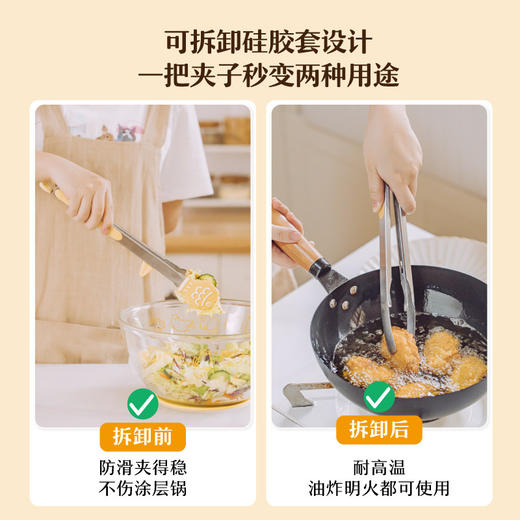 可拆卸硅胶套设计
一把夹子秒变两种用途

拆卸前
防滑夹得稳
不伤涂层锅

拆卸后
耐高温
油炸明火都可使用