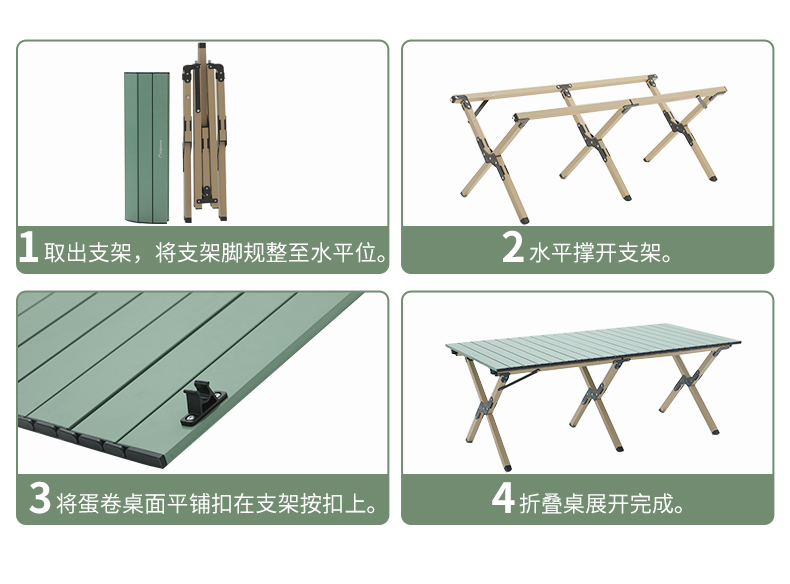 1 取出支架，将支架脚规整至水平位。

2 水平撑开支架。

3 将蛋卷桌面平铺扣在支架按扣上。

4 折叠桌展开完成。