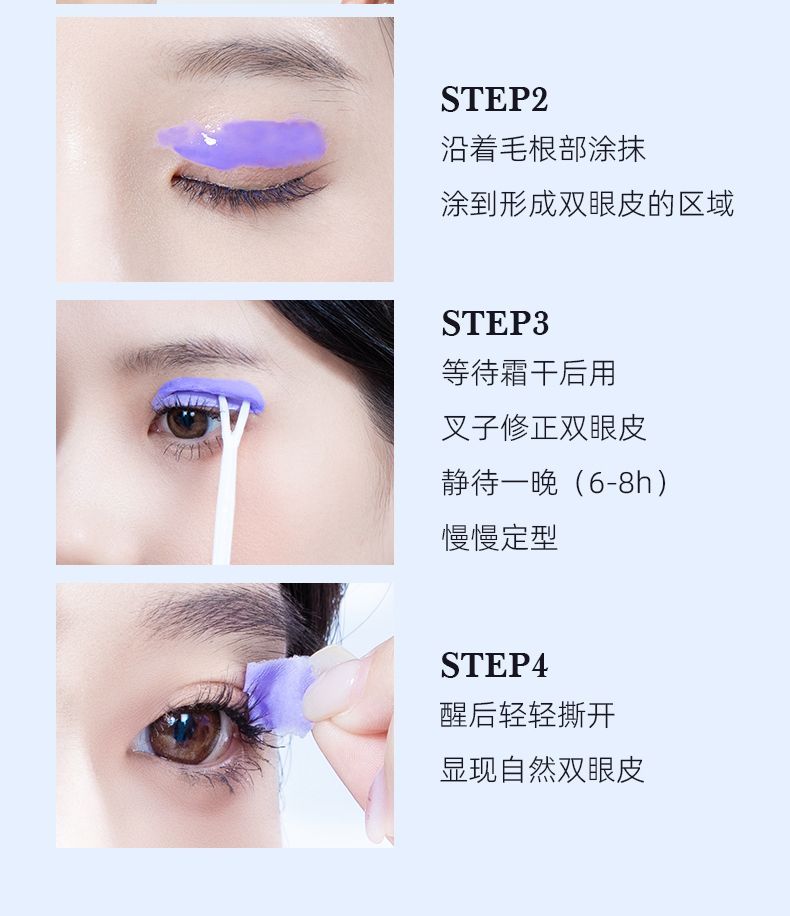 STEP2
沿着毛根部涂抹
涂到形成双眼皮的区域

STEP3
等待霜干后用
叉子修正双眼皮
静待一晚（6-8h）
慢慢定型

STEP4
醒后轻轻撕开
显现自然双眼皮