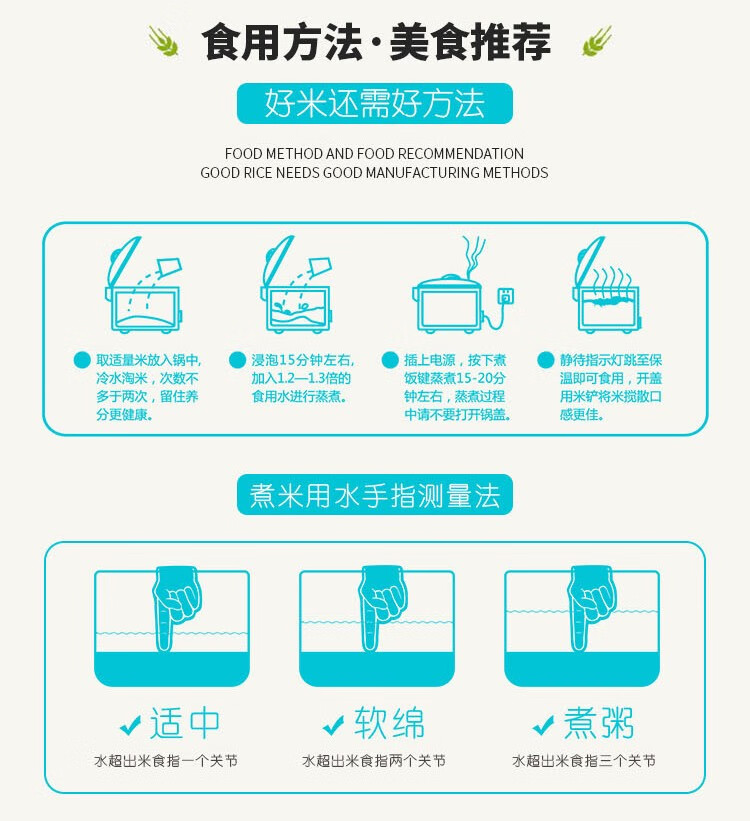 食用方法·美食推荐

好米还需好方法

FOOD METHOD AND FOOD RECOMMENDATION
GOOD RICE NEEDS GOOD MANUFACTURING METHODS

取适量米放入锅中，冷水淘米，次数不多于两次，留住养分更健康。

浸泡15分钟左右，加入1.2—1.3倍的食用水进行蒸煮。

插上电源，按下煮饭键蒸煮15-20分钟左右，蒸煮过程中请不要打开锅盖。

静待指示灯跳至保温即可食用，开盖用米铲将米搅散口感更佳。

煮米用水手指测量法

✔适中
水超出米食指一个关节

✔软绵
水超出米食指两个关节

✔煮粥
水超出米食指三个关节