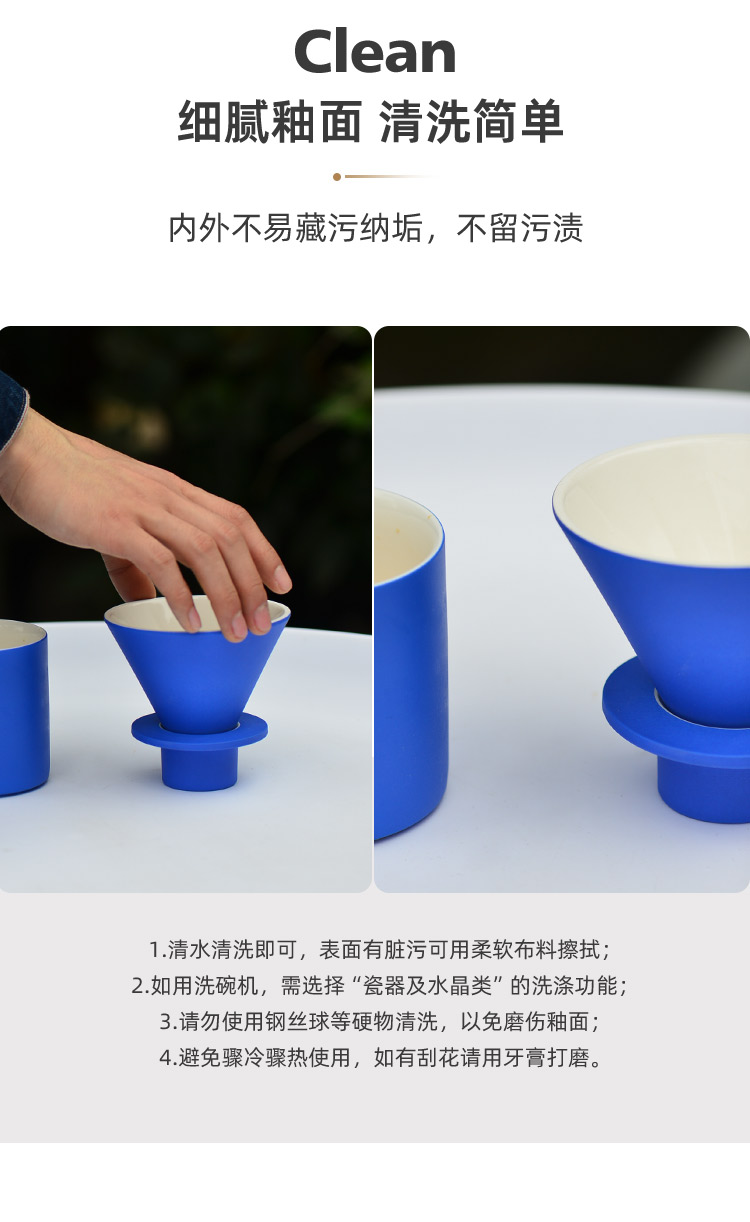 Clean
细腻釉面 清洗简单

内外不易藏污纳垢，不留污渍

1.清水清洗即可，表面有脏污可用柔软布料擦拭；
2.如用洗碗机，需选择“瓷器及水晶类”的洗涤功能；
3.请勿使用钢丝球等硬物清洗，以免磨伤釉面；
4.避免骤冷骤热使用，如有刮花请用牙膏打磨。