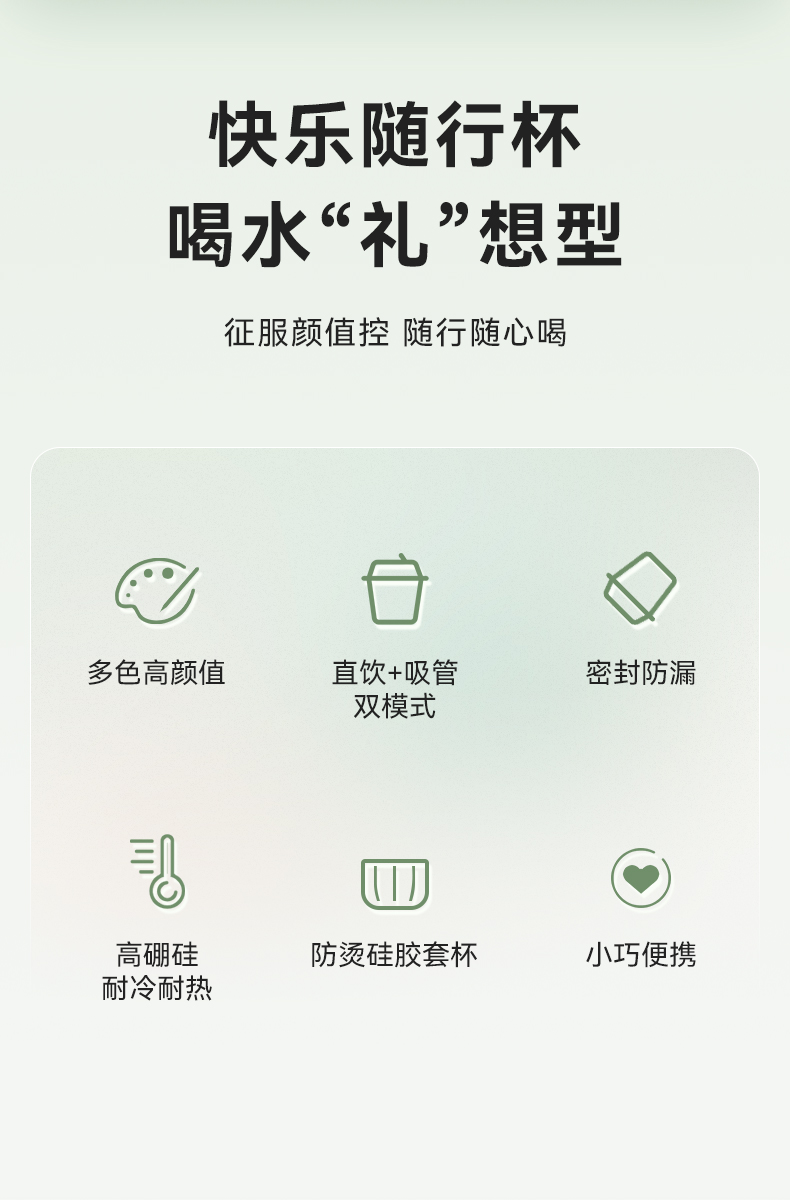 快乐随行杯

喝水“礼”想型

征服颜值控 随行随心喝

多色高颜值

直饮+吸管
双模式

密封防漏

高硼硅
耐冷耐热

防烫硅胶套杯

小巧便携