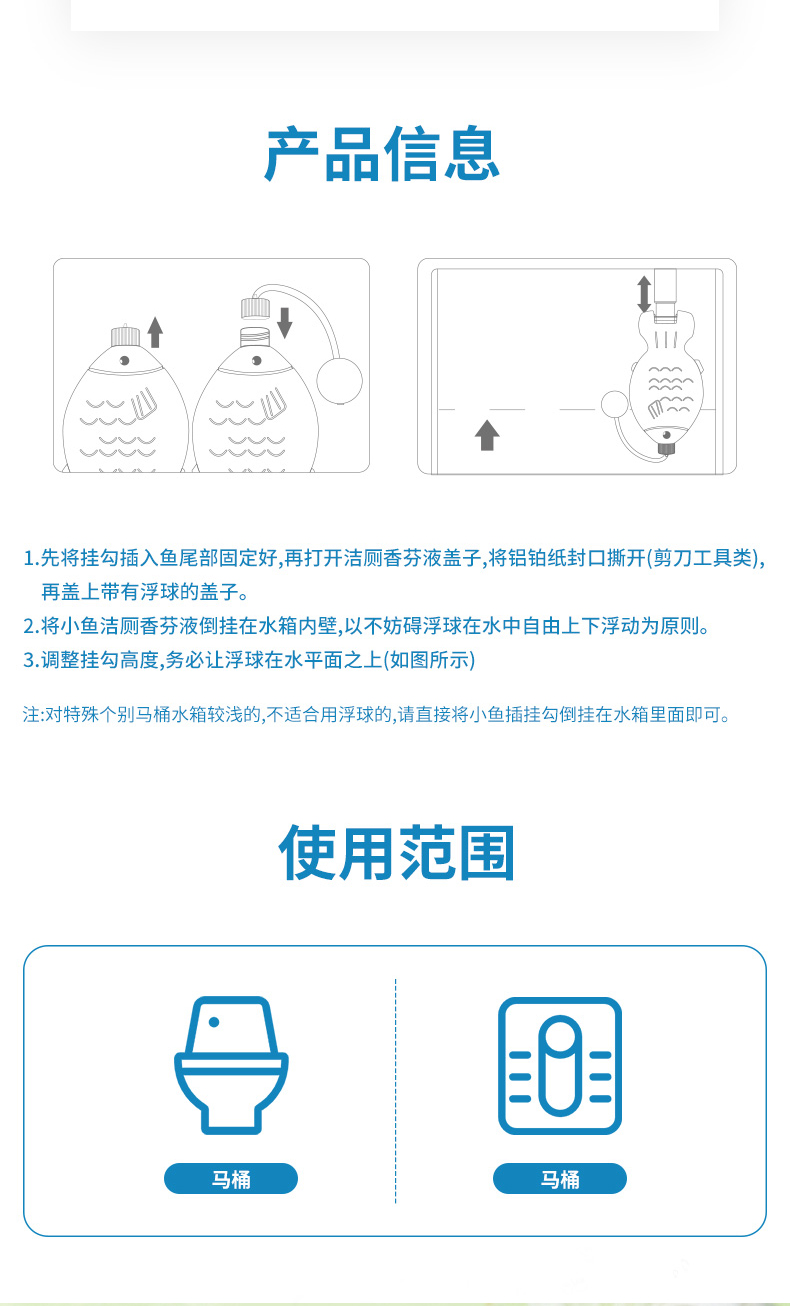 产品信息

1.先将挂勾插入鱼尾部固定好,再打开洁厕香芬液盖子,将铝铂纸封口撕开(剪刀工具类),再盖上带有浮球的盖子。
2.将小鱼洁厕香芬液倒挂在水箱内壁,以不妨碍浮球在水中自由上下浮动为原则。
3.调整挂勾高度,务必让浮球在水平面之上(如图所示)

注:对特殊个别马桶水箱较浅的,不适合用浮球的,请直接将小鱼插挂勾倒挂在水箱里面即可。

使用范围

马桶

马桶