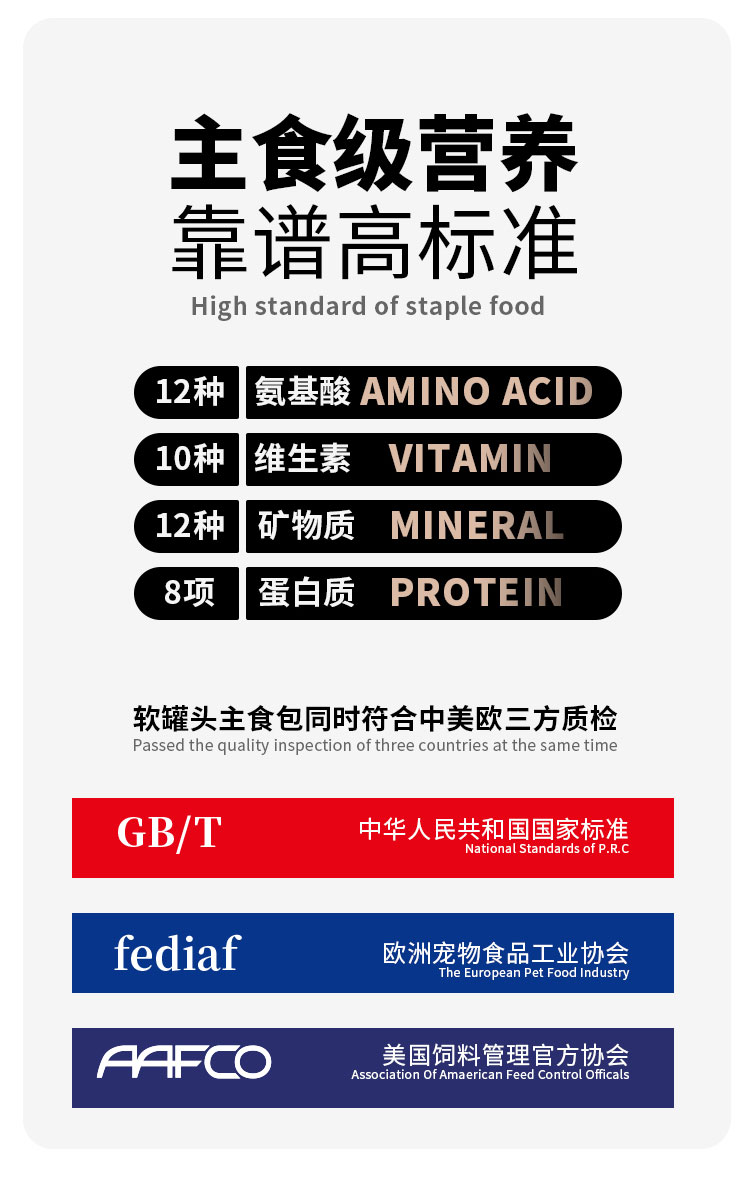 主食级营养
靠谱高标准
High standard of staple food

12种 氨基酸 AMINO ACID

10种 维生素 VITAMIN

12种 矿物质 MINERAL

8项 蛋白质 PROTEIN

软罐头主食包同时符合中美欧三方质检
Passed the quality inspection of three countries at the same time

GB/T
中华人民共和国国家标准
National Standards of P.R.C

fediaf
欧洲宠物食品工业协会
The European Pet Food Industry

AAFCO
美国饲料管理官方协会
Association Of Amaerican Feed Control Officals