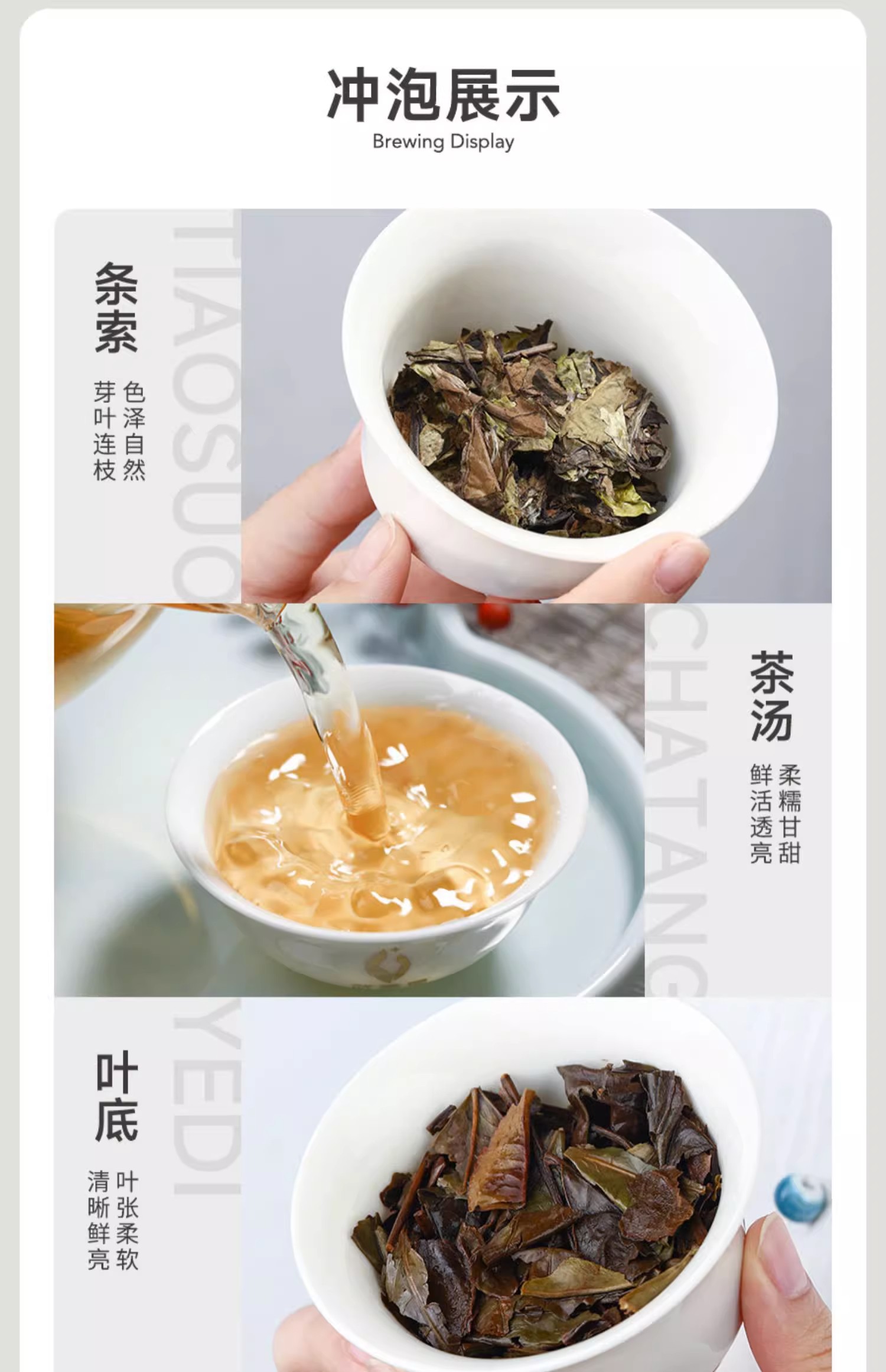 冲泡展示
Brewing Display

条索
色泽自然
芽叶连枝

TIAOSUO

茶汤
柔糯甘甜
鲜活透亮

CHATANG

叶底
叶张柔软
清晰鲜亮

YEDI