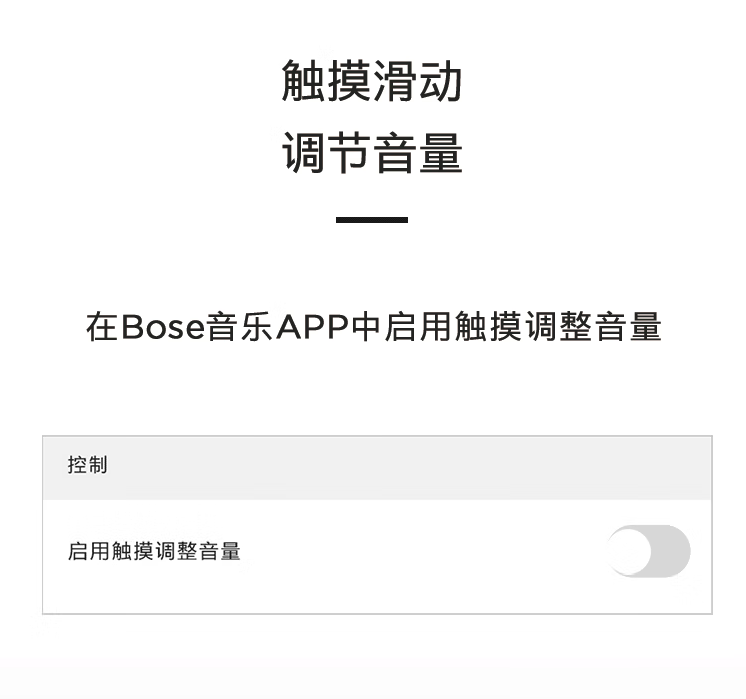 触摸滑动
调节音量

在Bose音乐APP中启用触摸调整音量

控制

启用触摸调整音量