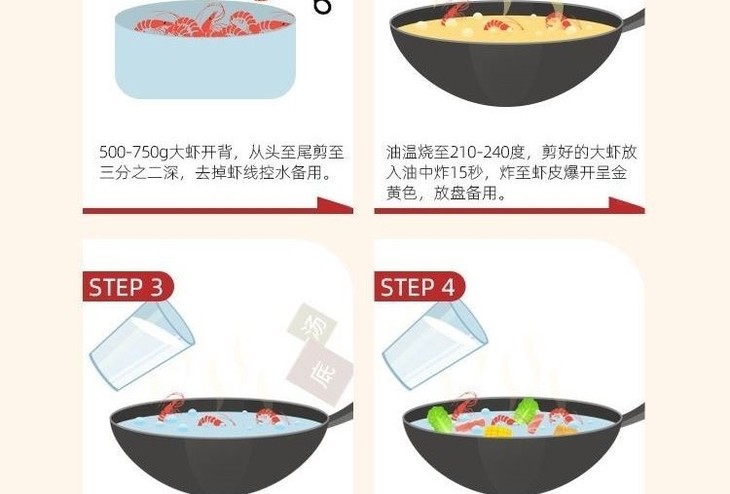 500-750g大虾开背，从头至尾剪至三分之二深，去掉虾线控水备用。

油温烧至210-240度，剪好的大虾放入油中炸15秒，炸至虾皮爆开呈金黄色，放盘备用。

STEP 3

汤

底

STEP 4