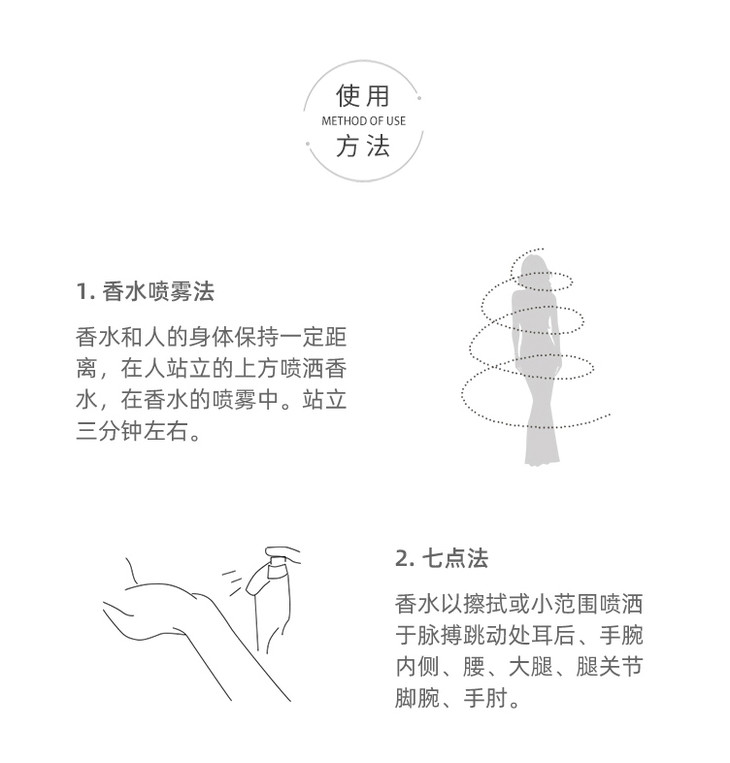 使用
METHOD OF USE
方法

1. 香水喷雾法

香水和人的身体保持一定距离，在人站立的上方喷洒香水，在香水的喷雾中。站立三分钟左右。

2. 七点法

香水以擦拭或小范围喷洒于脉搏跳动处耳后、手腕内侧、腰、大腿、腿关节脚腕、手肘。