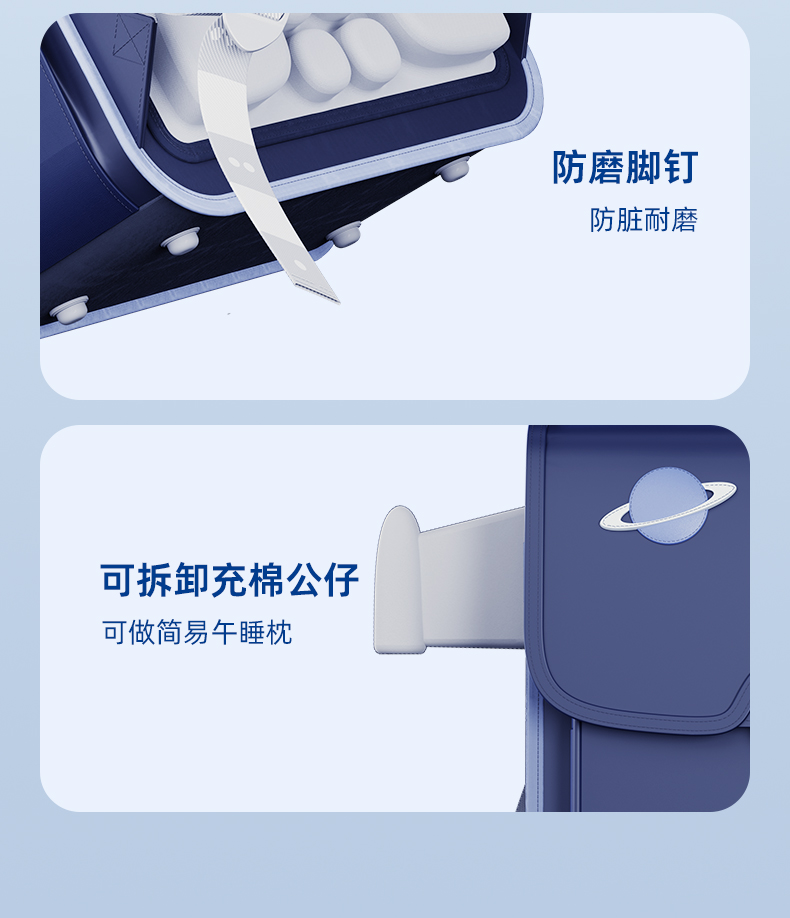 防磨脚钉

防脏耐磨

可拆卸充棉公仔

可做简易午睡枕