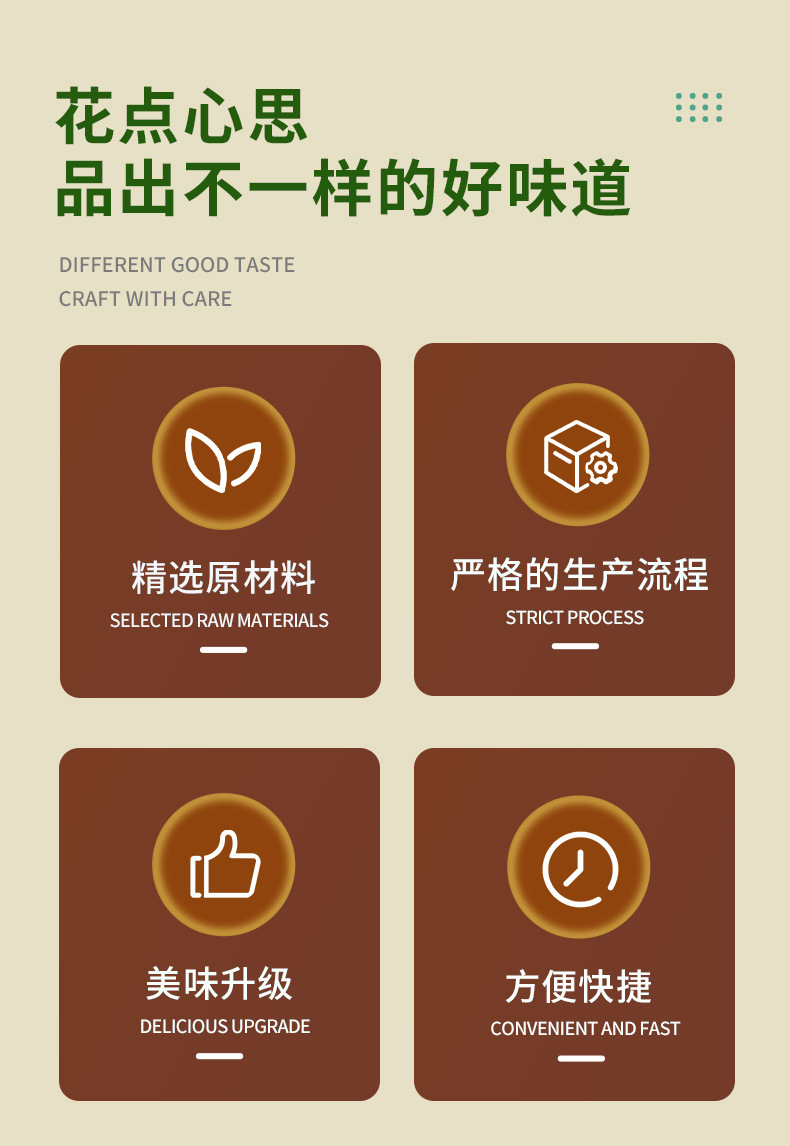 花点心思
品出不一样的好味道

DIFFERENT GOOD TASTE
CRAFT WITH CARE

精选原材料
SELECTED RAW MATERIALS

严格的生产流程
STRICT PROCESS

美味升级
DELICIOUS UPGRADE

方便快捷
CONVENIENT AND FAST