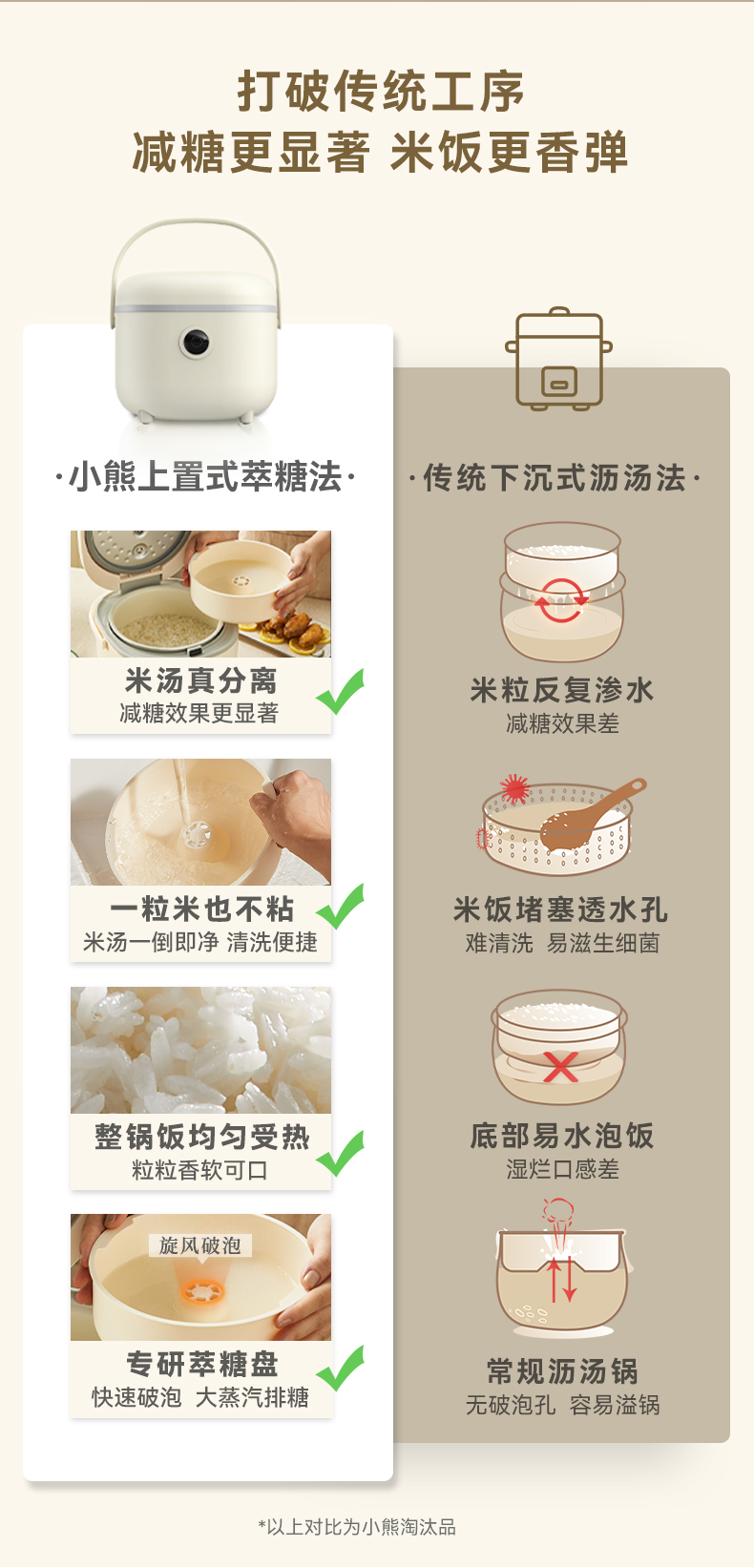 打破传统工序
减糖更显著 米饭更香弹

·小熊上置式萃糖法·

米汤真分离
减糖效果更显著

一粒米也不粘
米汤一倒即净 清洗便捷

整锅饭均匀受热
粒粒香软可口

旋风破泡

专研萃糖盘
快速破泡 大蒸汽排糖

·传统下沉式沥汤法·

米粒反复渗水
减糖效果差

米饭堵塞透水孔
难清洗 易滋生细菌

底部易水泡饭
湿烂口感差

常规沥汤锅
无破泡孔 容易溢锅

*以上对比为小熊淘汰品