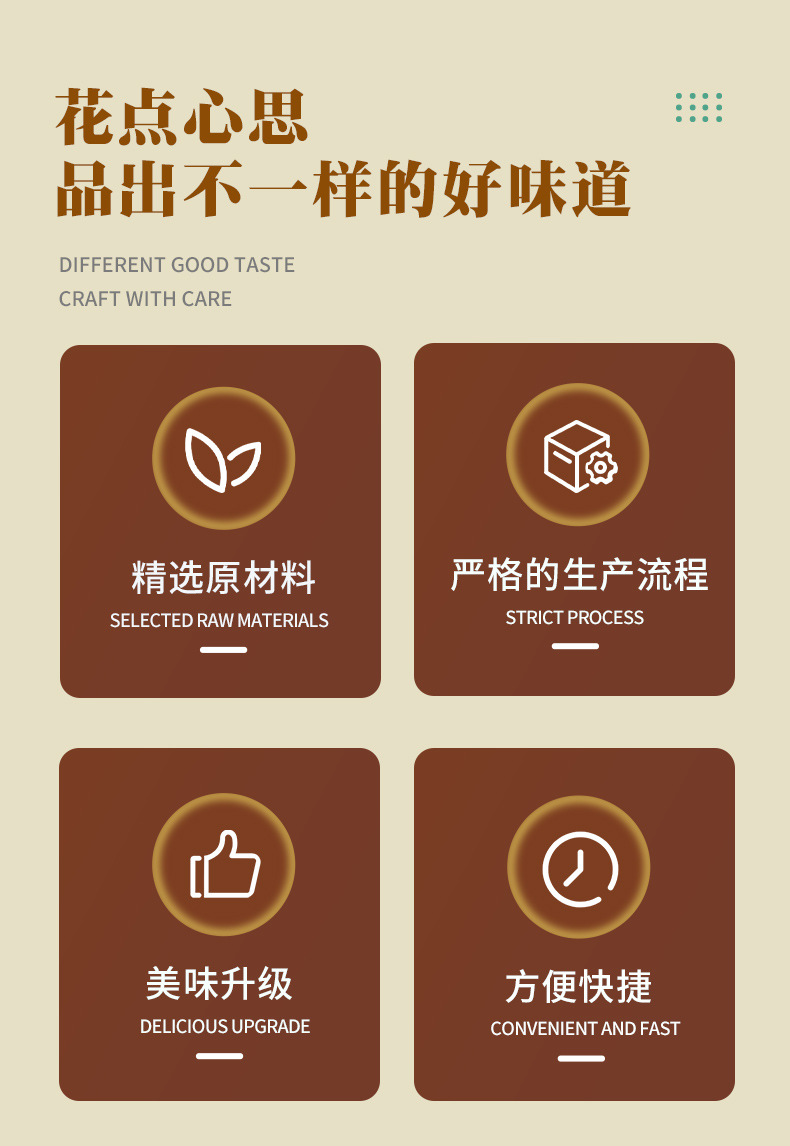 花点心思
品出不一样的好味道

DIFFERENT GOOD TASTE
CRAFT WITH CARE

精选原材料
SELECTED RAW MATERIALS

严格的生产流程
STRICT PROCESS

美味升级
DELICIOUS UPGRADE

方便快捷
CONVENIENT AND FAST