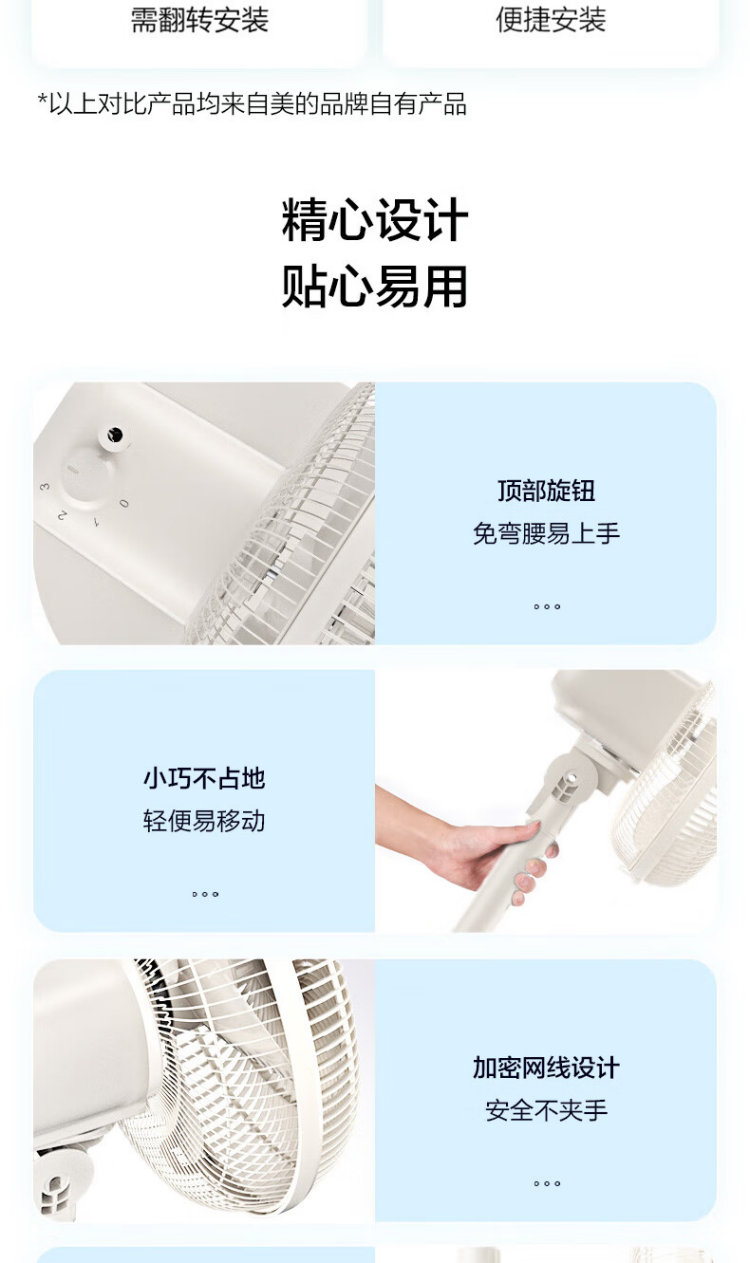 需翻转安装

便捷安装

*以上对比产品均来自美的品牌自有产品

精心设计
贴心易用

3 2 1 0

顶部旋钮
免弯腰易上手

小巧不占地
轻便易移动

加密网线设计
安全不夹手