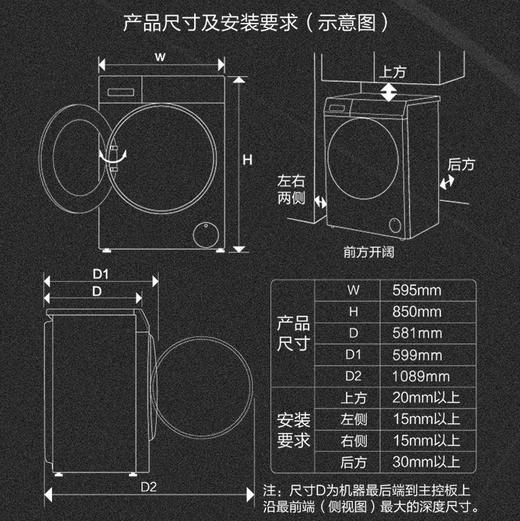 产品尺寸及安装要求（示意图）

W

H

上方

后方

左右两侧

前方开阔

D1

D

D2

| 产品尺寸 | W | 595mm |
|---|---|---|
| | H | 850mm |
| | D | 581mm |
| | D1 | 599mm |
| | D2 | 1089mm |
| 安装要求 | 上方 | 20mm以上 |
| | 左侧 | 15mm以上 |
| | 右侧 | 15mm以上 |
| | 后方 | 30mm以上 |

注：尺寸D为机器最后端到主控板上沿最前端（侧视图）最大的深度尺寸。