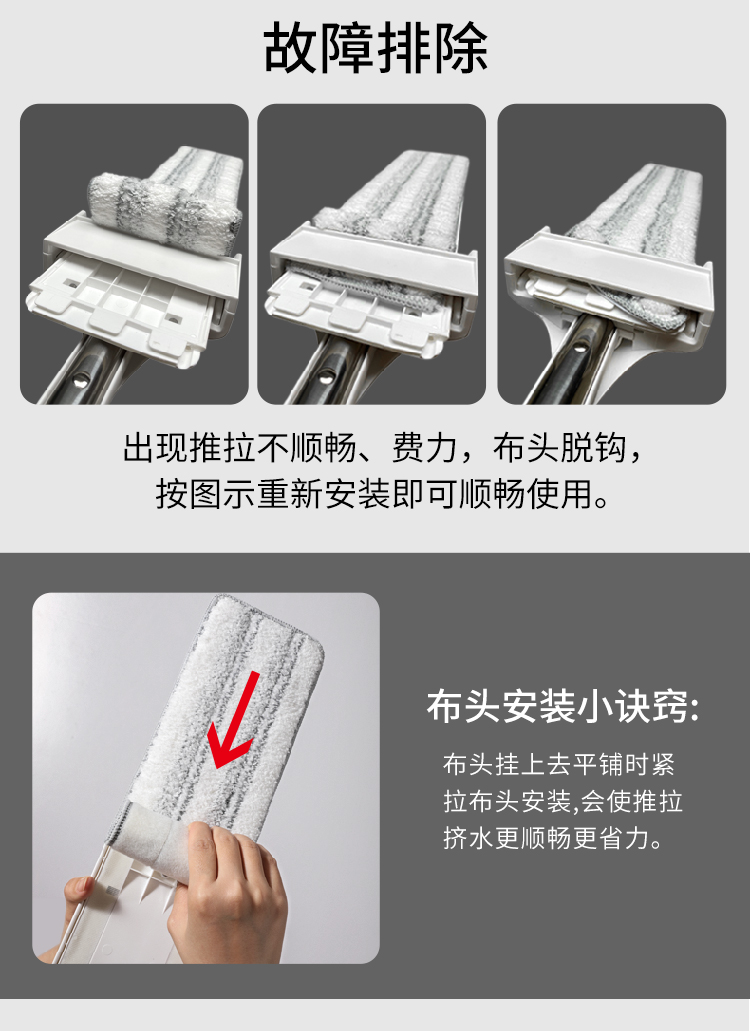 故障排除

出现推拉不顺畅、费力，布头脱钩，按图示重新安装即可顺畅使用。

布头安装小诀窍:

布头挂上去平铺时紧拉布头安装,会使推拉挤水更顺畅更省力。