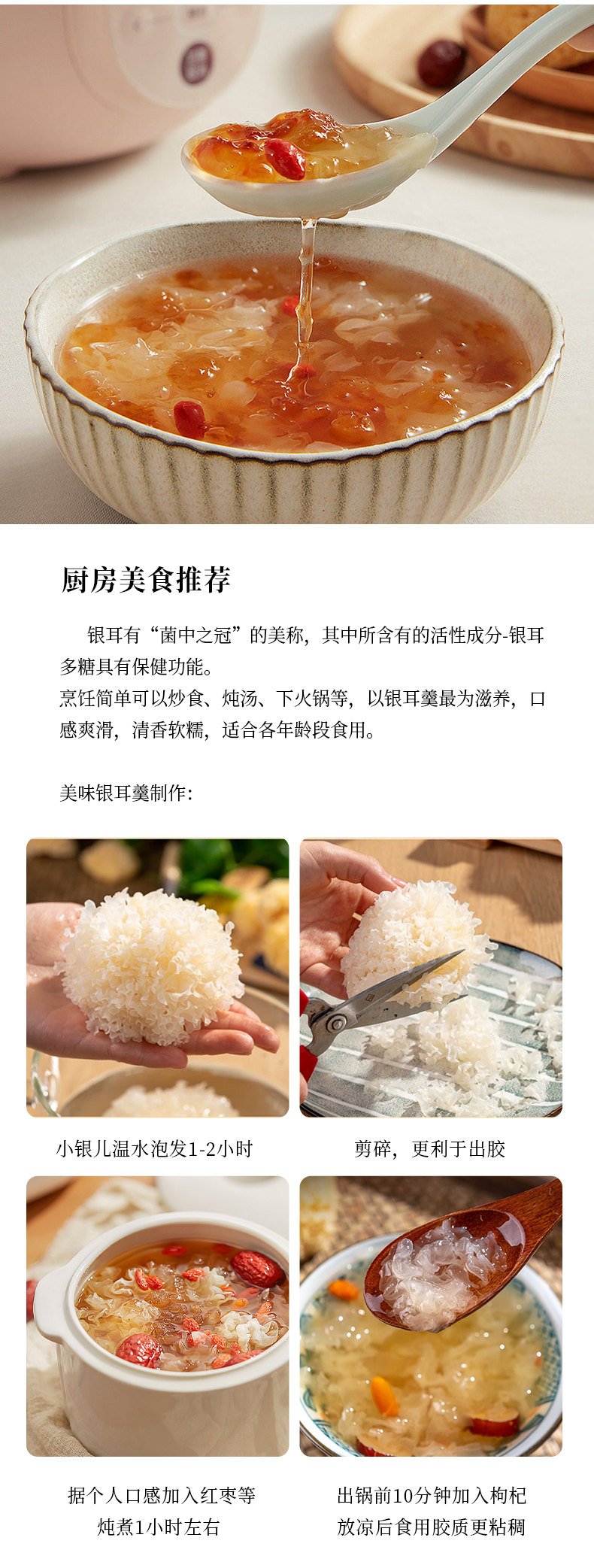 厨房美食推荐

银耳有“菌中之冠”的美称，其中所含有的活性成分-银耳多糖具有保健功能。
烹饪简单可以炒食、炖汤、下火锅等，以银耳羹最为滋养，口感爽滑，清香软糯，适合各年龄段食用。

美味银耳羹制作：

小银儿温水泡发1-2小时

剪碎，更利于出胶

据个人口感加入红枣等
炖煮1小时左右

出锅前10分钟加入枸杞
放凉后食用胶质更粘稠