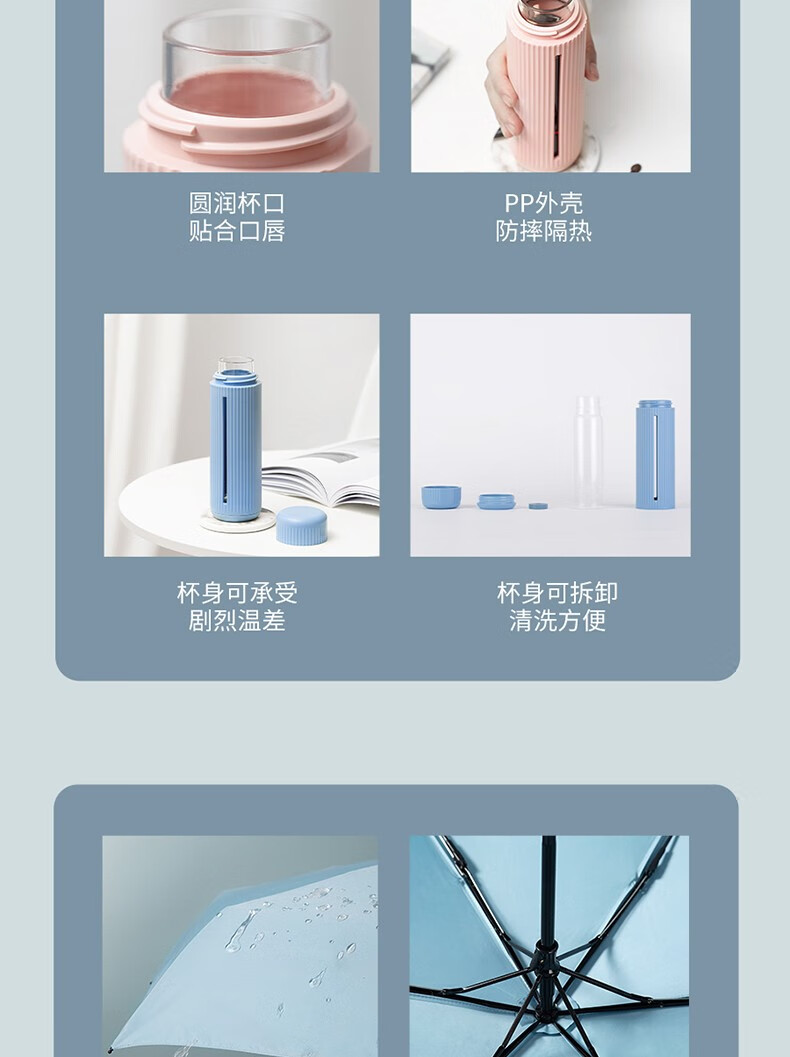 圆润杯口
贴合口唇

PP外壳
防摔隔热

杯身可承受
剧烈温差

杯身可拆卸
清洗方便