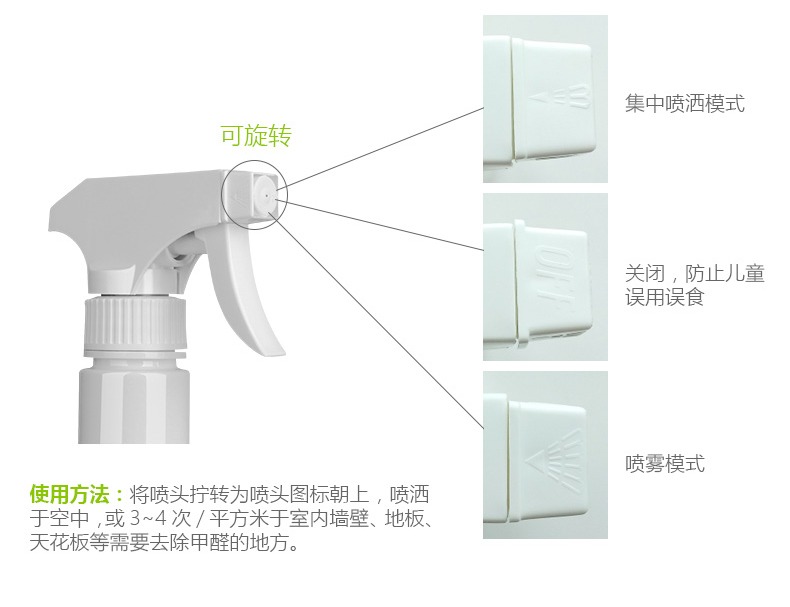 可旋转

集中喷洒模式

OFF

关闭，防止儿童误用误食

喷雾模式

使用方法：将喷头拧转为喷头图标朝上，喷洒于空中，或 3~4 次 / 平方米于室内墙壁、地板、天花板等需要去除甲醛的地方。