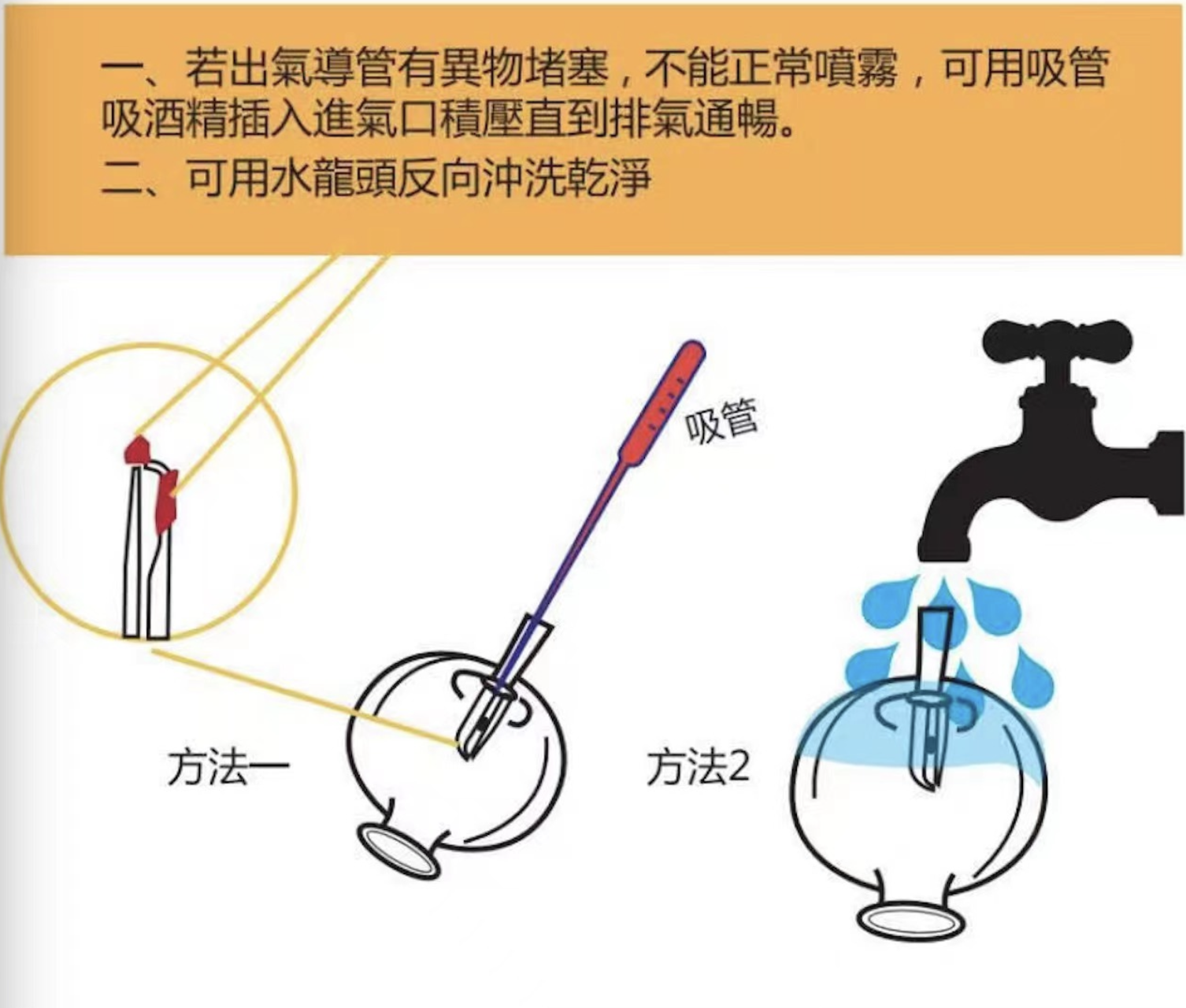 一、若出氣導管有異物堵塞，不能正常噴霧，可用吸管吸酒精插入進氣口積壓直到排氣通暢。
二、可用水龍頭反向沖洗乾淨

吸管

方法一

方法2