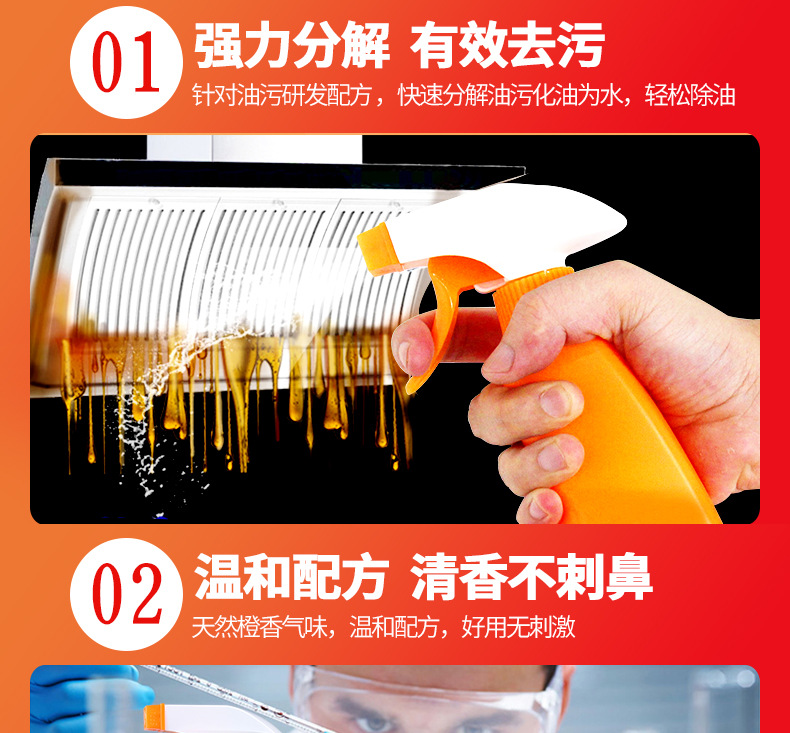 01 强力分解 有效去污

针对油污研发配方，快速分解油污化油为水，轻松除油

02 温和配方 清香不刺鼻

天然橙香气味，温和配方，好用无刺激