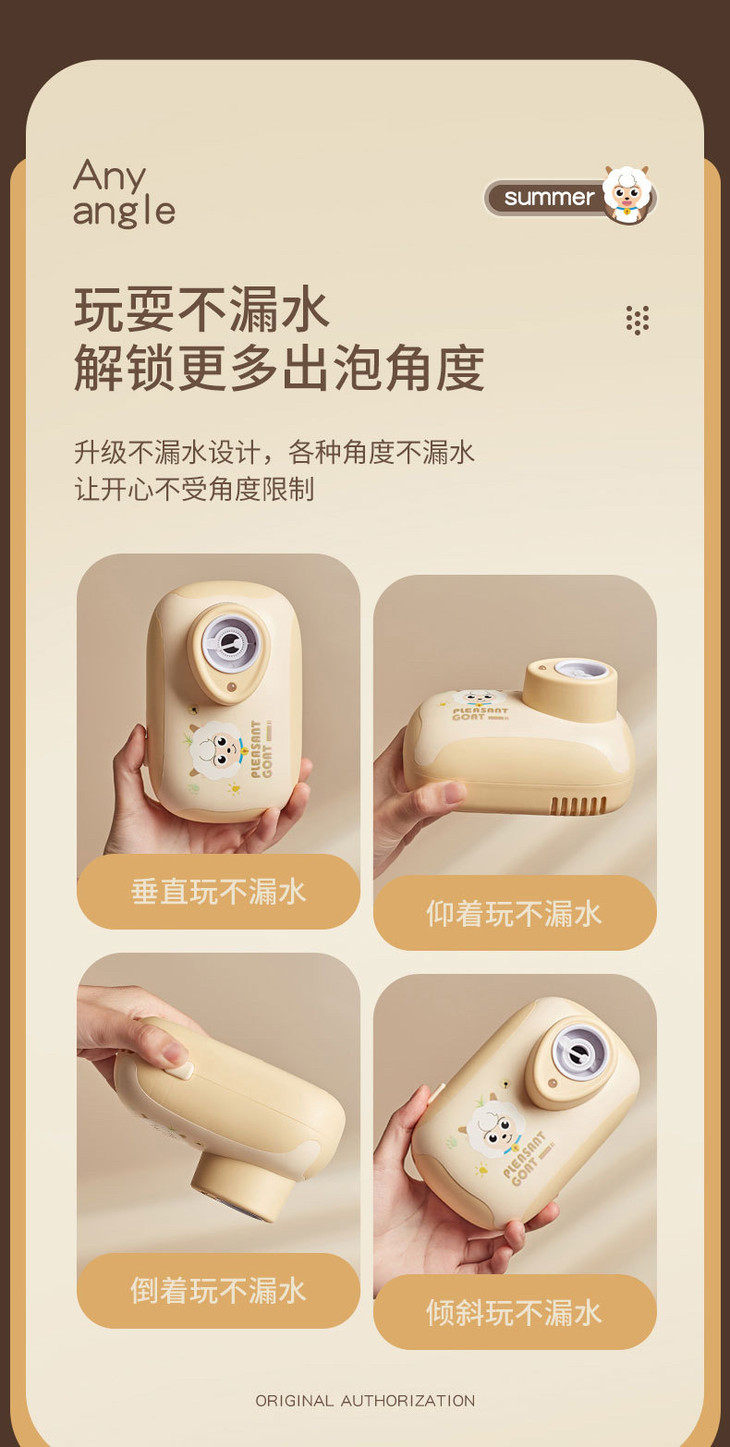 Any angle

summer

玩耍不漏水
解锁更多出泡角度

升级不漏水设计，各种角度不漏水
让开心不受角度限制

PLEASANT GOAT

垂直玩不漏水

PLEASANT GOAT

仰着玩不漏水

倒着玩不漏水

PLEASANT GOAT

倾斜玩不漏水

ORIGINAL AUTHORIZATION