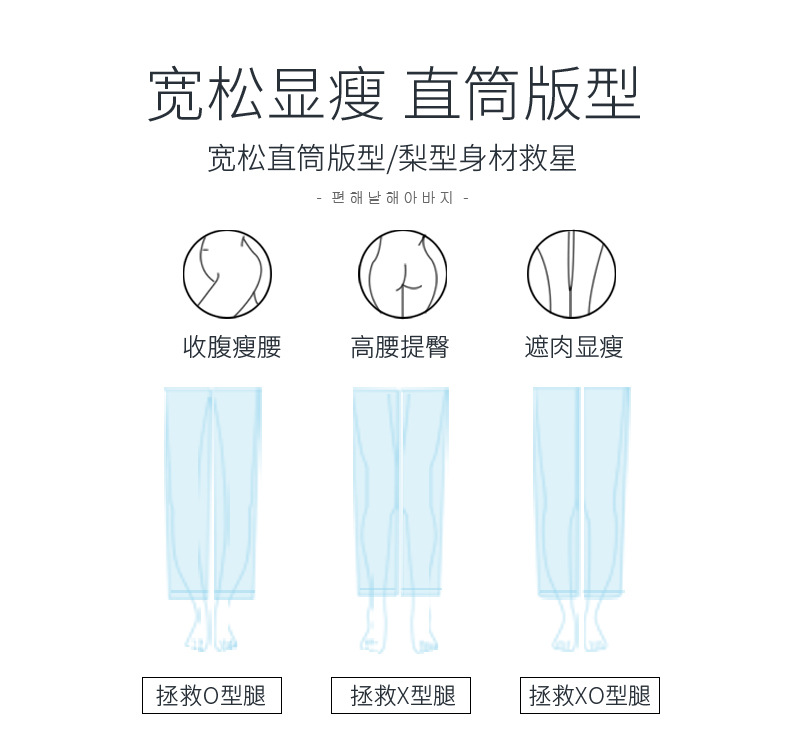 宽松显瘦 直筒版型

宽松直筒版型/梨型身材救星

- 편해날해아바지 -

收腹瘦腰

高腰提臀

遮肉显瘦

拯救O型腿

拯救X型腿

拯救XO型腿