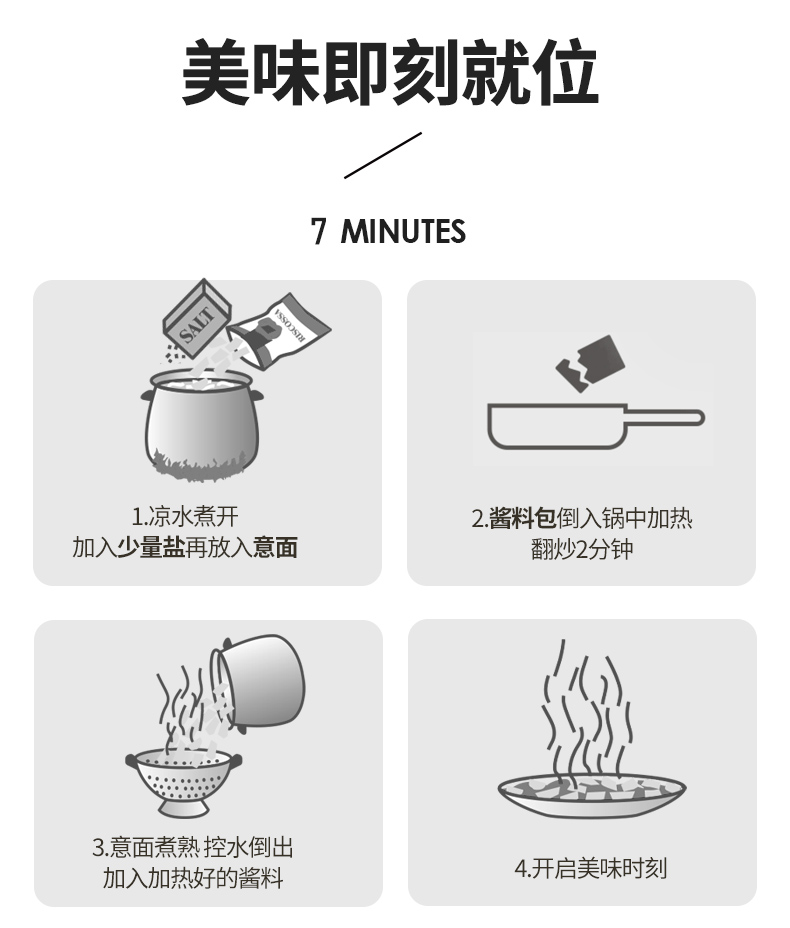 美味即刻就位

7 MINUTES

SALT

RISCOSSA

1.凉水煮开
加入少量盐再放入意面

2.酱料包倒入锅中加热
翻炒2分钟

3.意面煮熟 控水倒出
加入加热好的酱料

4.开启美味时刻