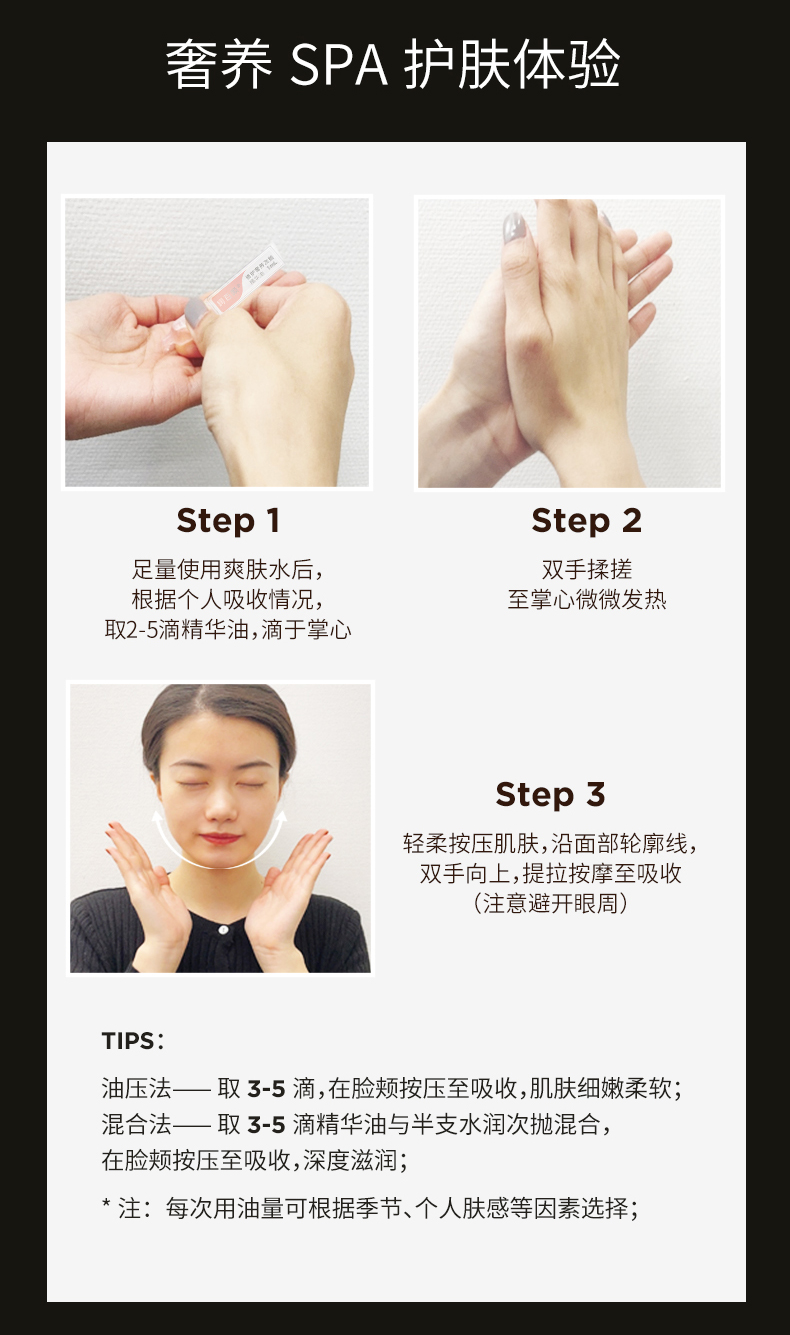 奢养 SPA 护肤体验

Step 1

足量使用爽肤水后，
根据个人吸收情况，
取2-5滴精华油，滴于掌心

Step 2

双手揉搓
至掌心微微发热

Step 3

轻柔按压肌肤，沿面部轮廓线，
双手向上，提拉按摩至吸收
（注意避开眼周）

TIPS：

油压法—— 取 3-5 滴，在脸颊按压至吸收，肌肤细嫩柔软；
混合法—— 取 3-5 滴精华油与半支水润次抛混合，
在脸颊按压至吸收，深度滋润；

* 注：每次用油量可根据季节、个人肤感等因素选择；