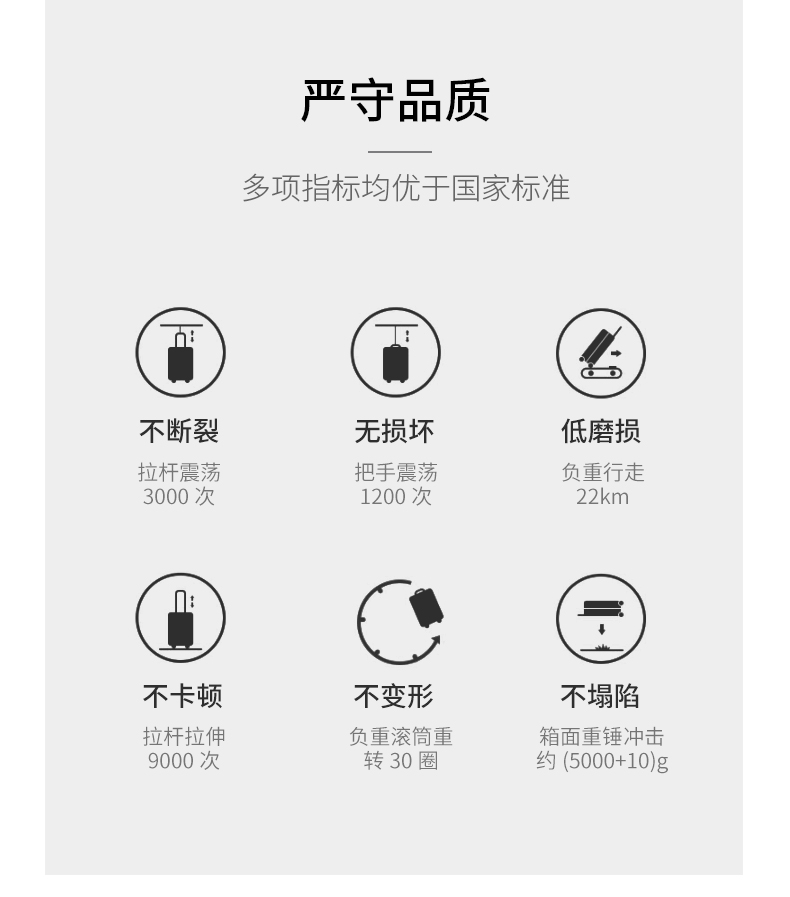 严守品质

多项指标均优于国家标准

不断裂
拉杆震荡
3000次

无损坏
把手震荡
1200次

低磨损
负重行走
22km

不卡顿
拉杆拉伸
9000次

不变形
负重滚筒重
转30圈

不塌陷
箱面重锤冲击
约(5000+10)g