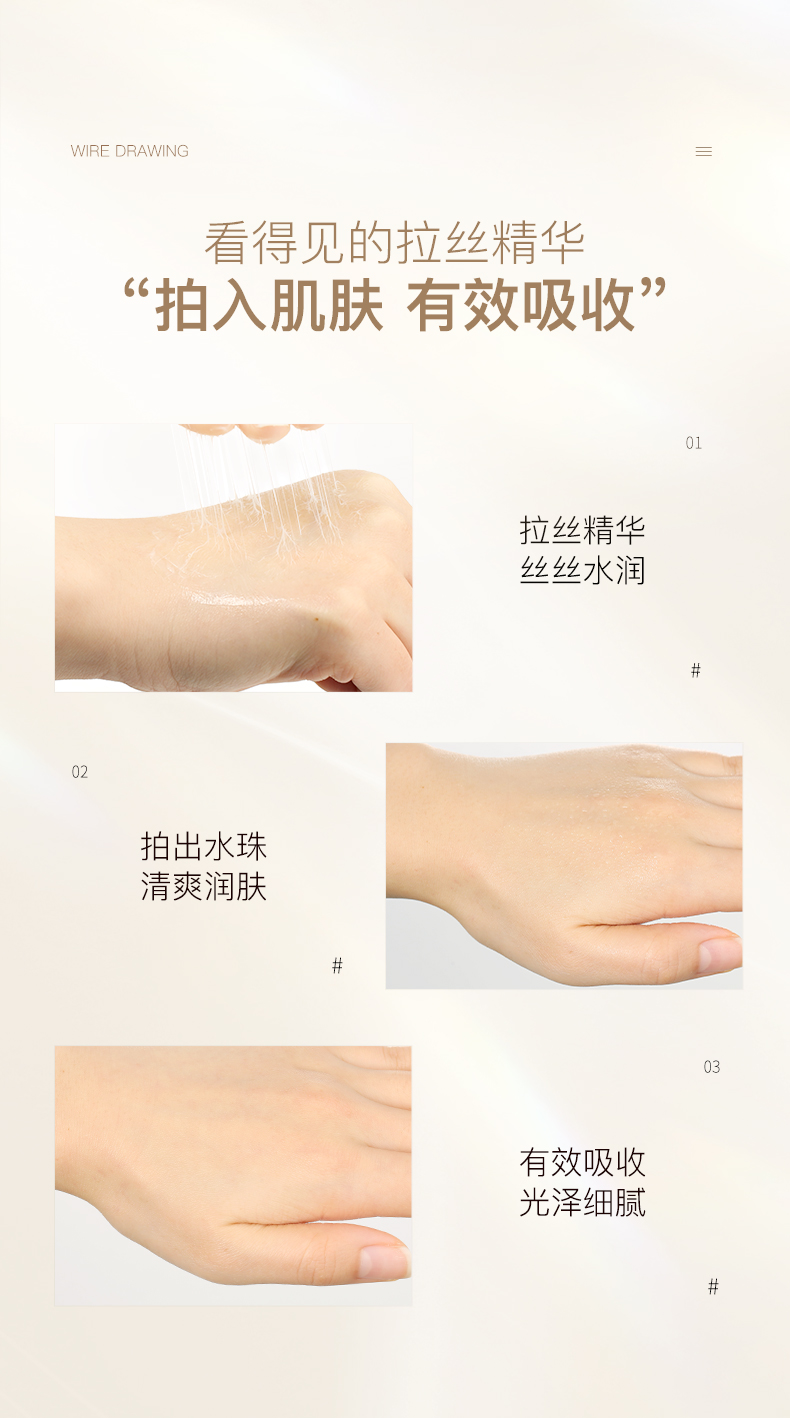 WIRE DRAWING

看得见的拉丝精华
“拍入肌肤 有效吸收”

01

拉丝精华
丝丝水润

#

02

拍出水珠
清爽润肤

#

03

有效吸收
光泽细腻

#