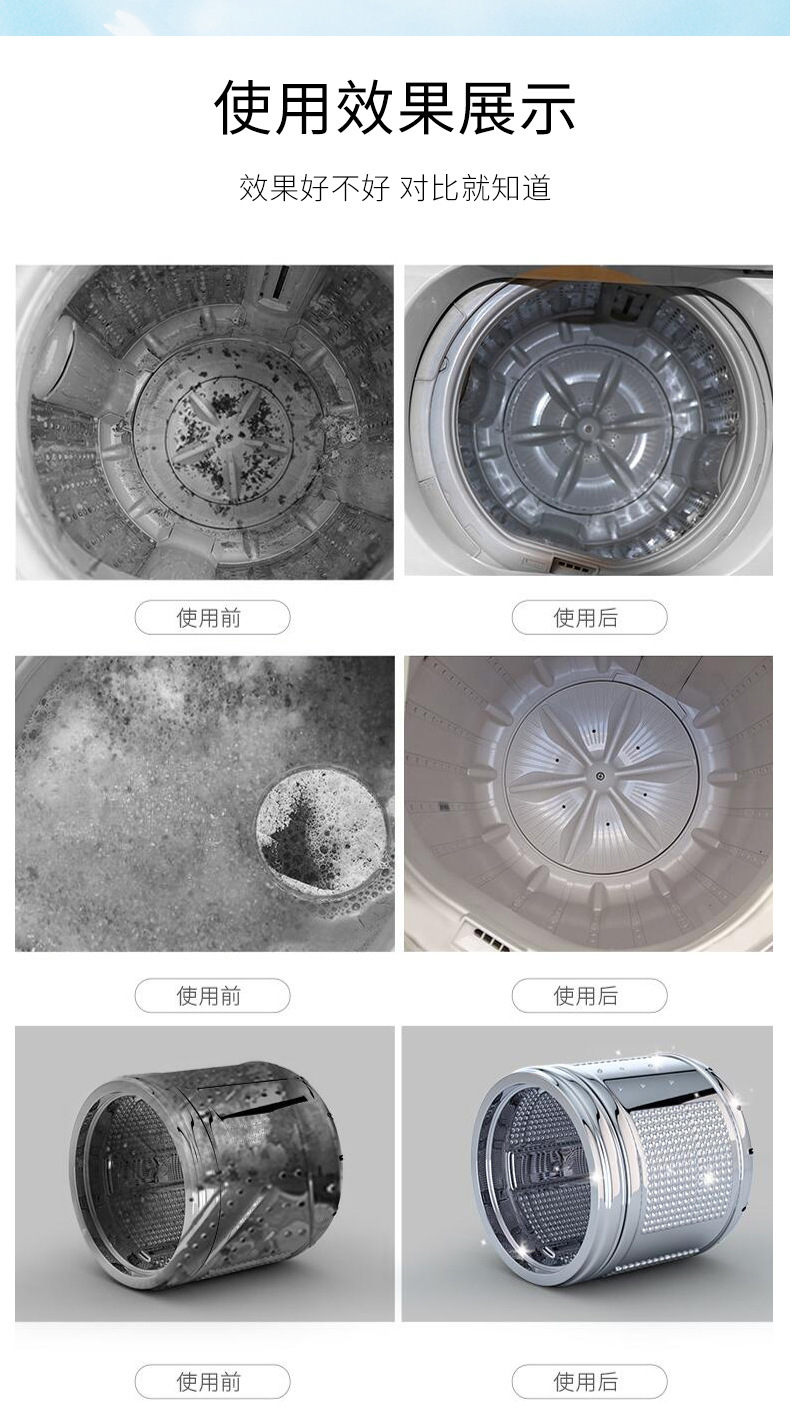 使用效果展示

效果好不好 对比就知道

使用前

使用后

使用前

使用后

使用前

使用后