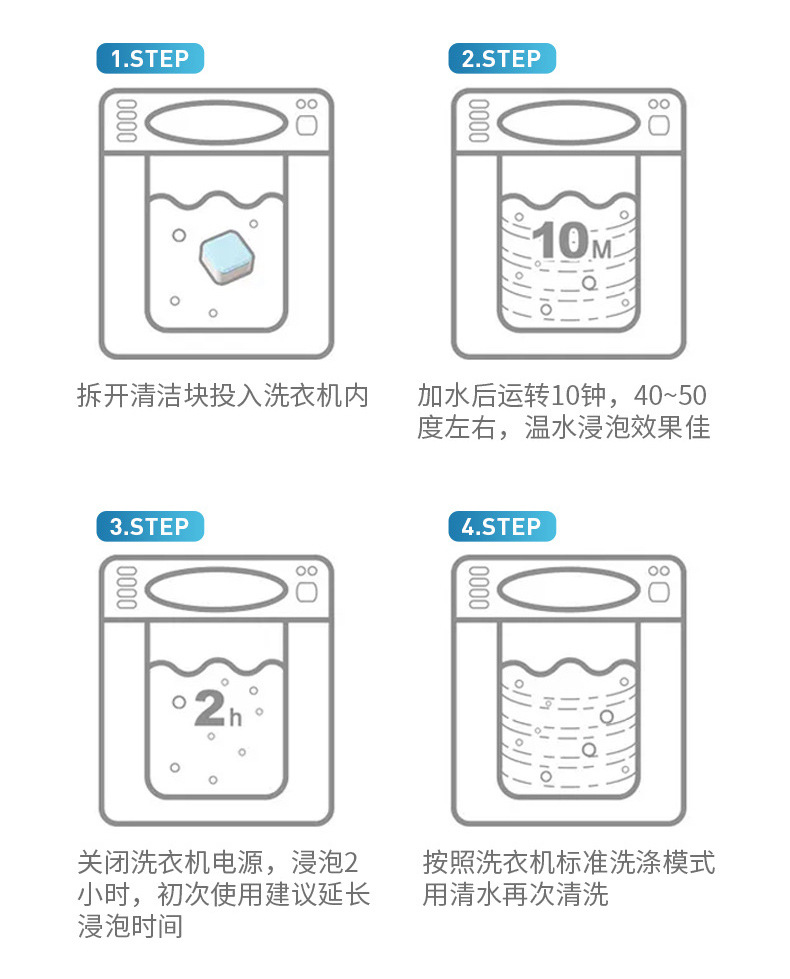 1.STEP

拆开清洁块投入洗衣机内

2.STEP

10M

加水后运转10钟，40~50度左右，温水浸泡效果佳

3.STEP

2h

关闭洗衣机电源，浸泡2小时，初次使用建议延长浸泡时间

4.STEP

按照洗衣机标准洗涤模式用清水再次清洗