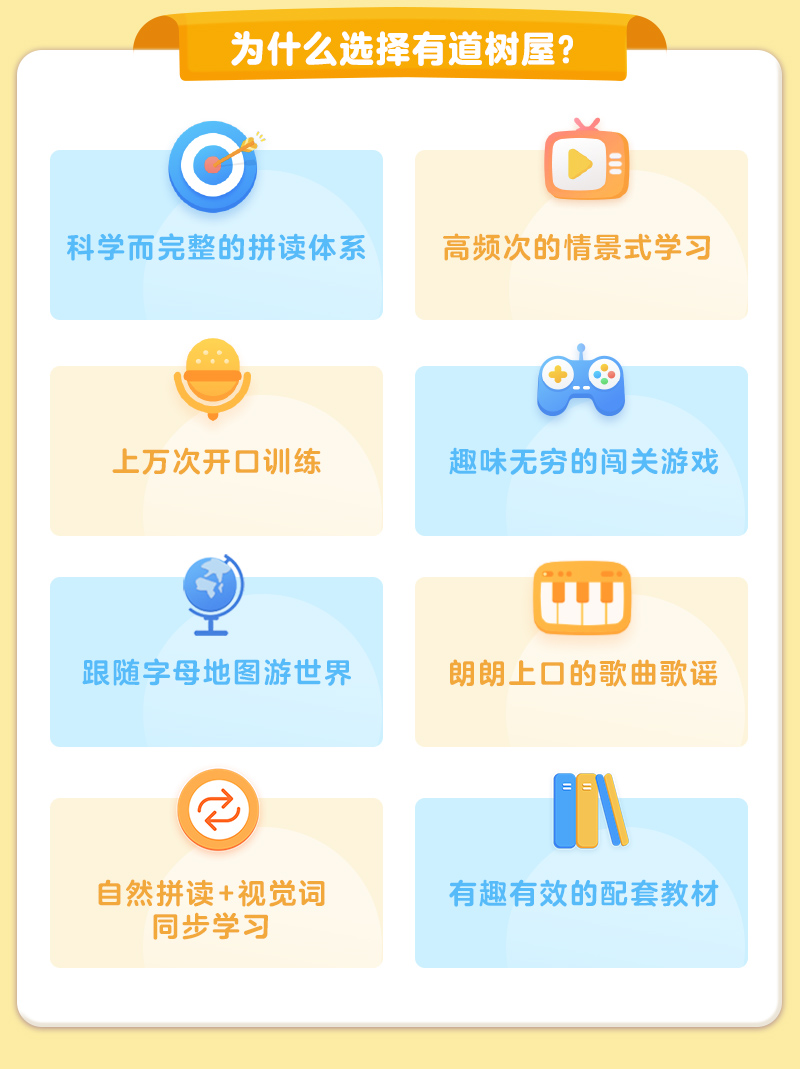 为什么选择有道树屋?

科学而完整的拼读体系

高频次的情景式学习

上万次开口训练

趣味无穷的闯关游戏

跟随字母地图游世界

朗朗上口的歌曲歌谣

自然拼读+视觉词
同步学习

有趣有效的配套教材