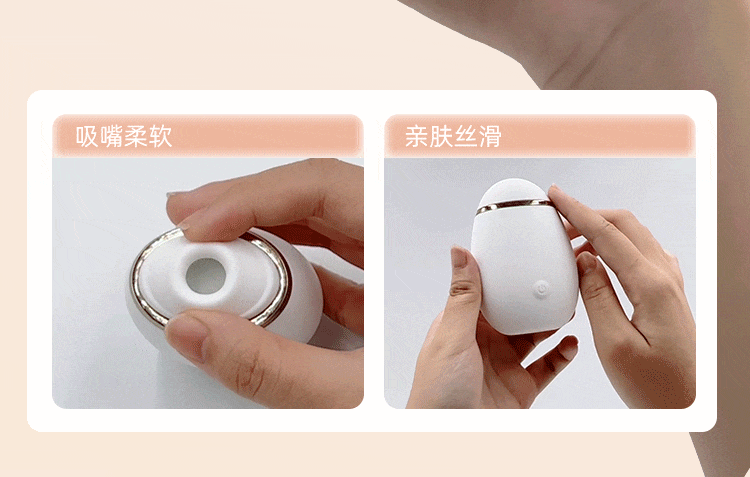 吸嘴柔软

亲肤丝滑