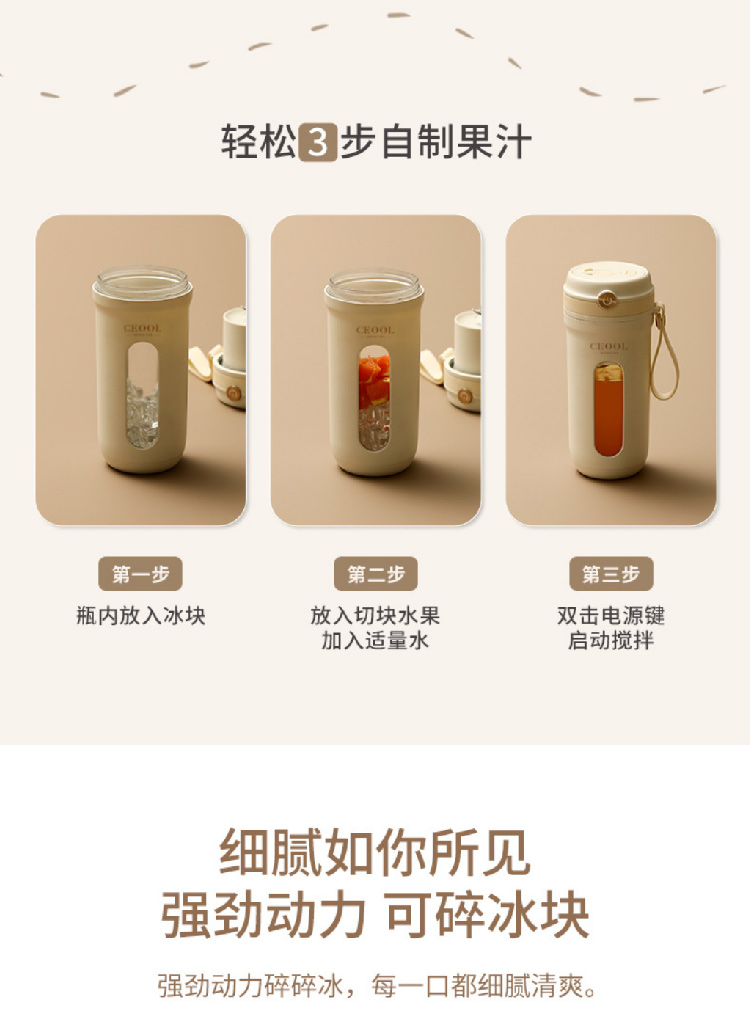 轻松3步自制果汁

CKOOL

CKOOL

CKOOL

第一步
瓶内放入冰块

第二步
放入切块水果
加入适量水

第三步
双击电源键
启动搅拌

细腻如你所见
强劲动力 可碎冰块

强劲动力碎碎冰，每一口都细腻清爽。