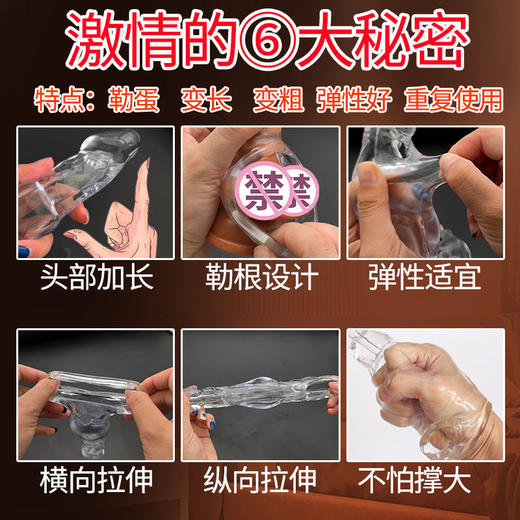 激情的⑥大秘密

特点：勒蛋 变长 变粗 弹性好 重复使用

禁 禁

头部加长 勒根设计 弹性适宜

横向拉伸 纵向拉伸 不怕撑大